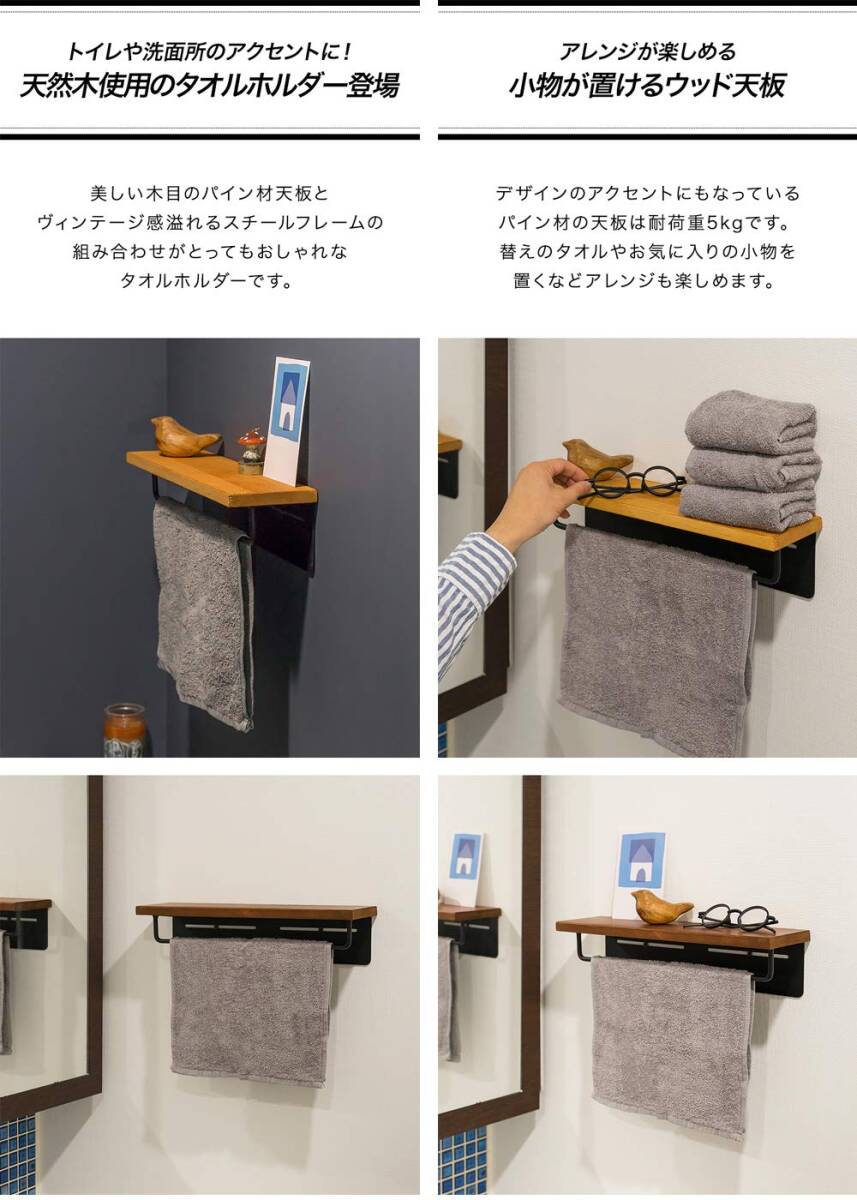 トイレや洗面所のアクセントに！
天然木使用のタオルホルダー登場

美しい木目のパイン材天板と
ヴィンテージ感溢れるスチールフレームの
組み合わせがとってもおしゃれな
タオルホルダーです。

アレンジが楽しめる
小物が置けるウッド天板

デザインのアクセントにもなっている
パイン材の天板は耐荷重5kgです。
替えのタオルやお気に入りの小物を
置くなどアレンジも楽しめます。