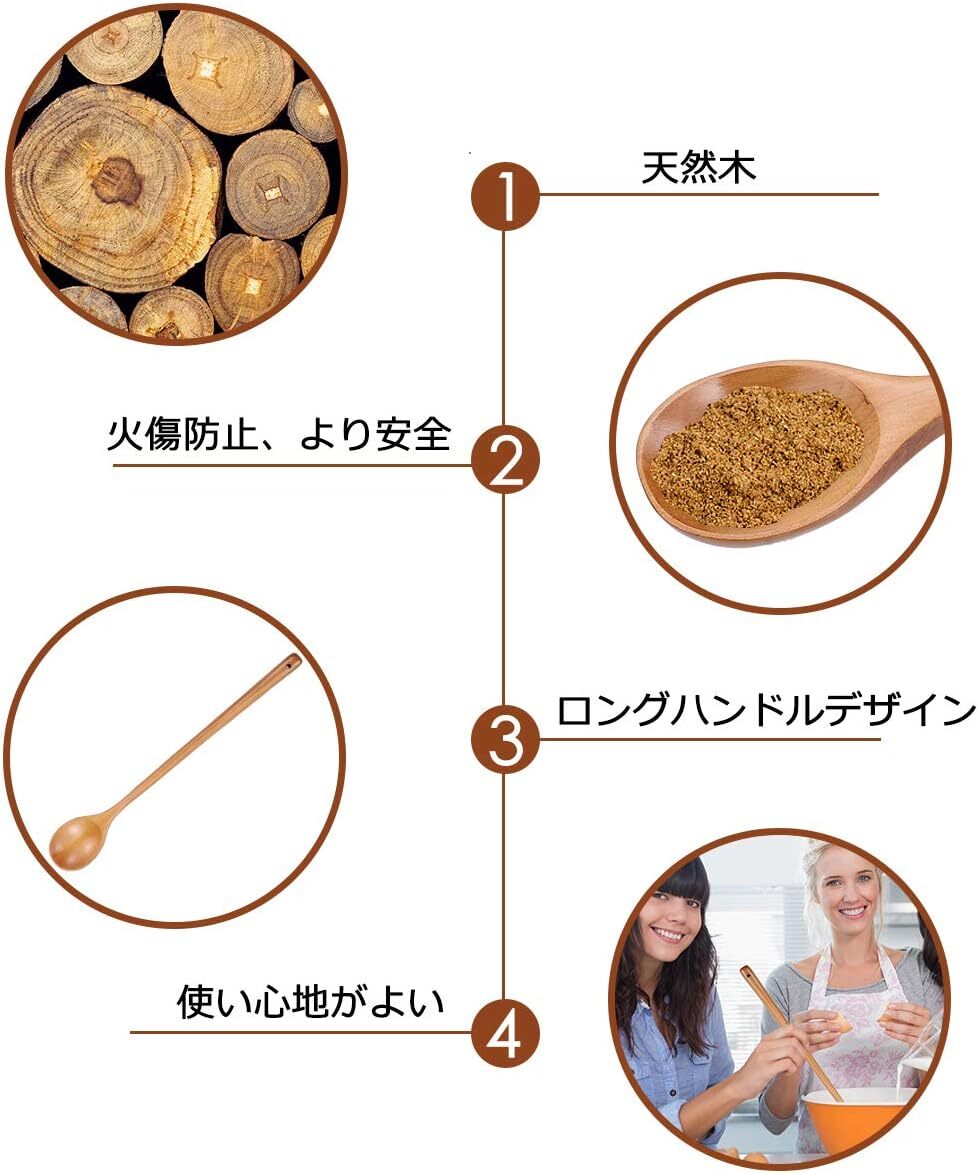 1
天然木

火傷防止、より安全
2

3
ロングハンドルデザイン

使い心地がよい
4