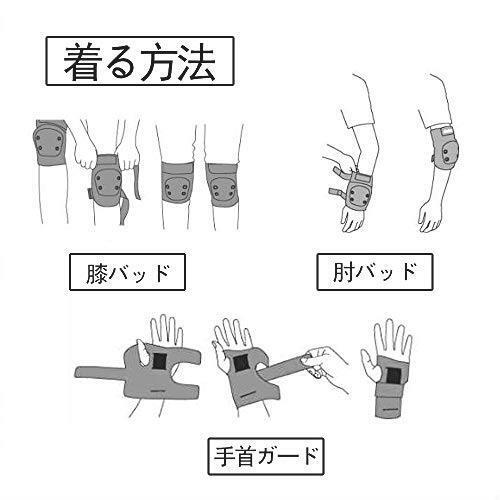 着る方法

膝バッド

肘バッド

手首ガード