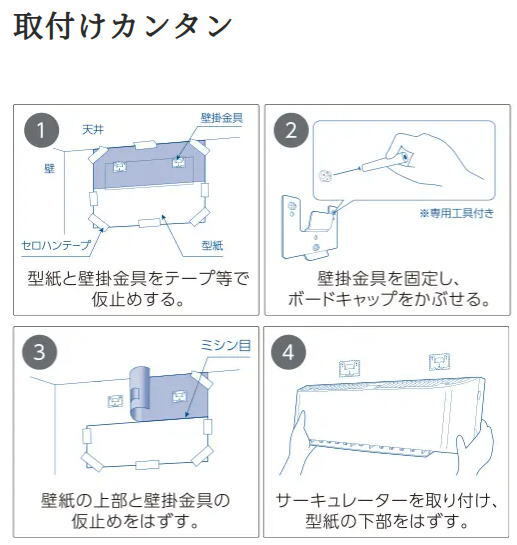 取付けカンタン

1
天井
壁掛金具
壁
セロハンテープ
型紙
型紙と壁掛金具をテープ等で仮止めする。

2
※専用工具付き
壁掛金具を固定し、ボードキャップをかぶせる。

3
ミシン目
壁紙の上部と壁掛金具の仮止めをはずす。

4
サーキュレーターを取り付け、型紙の下部をはずす。