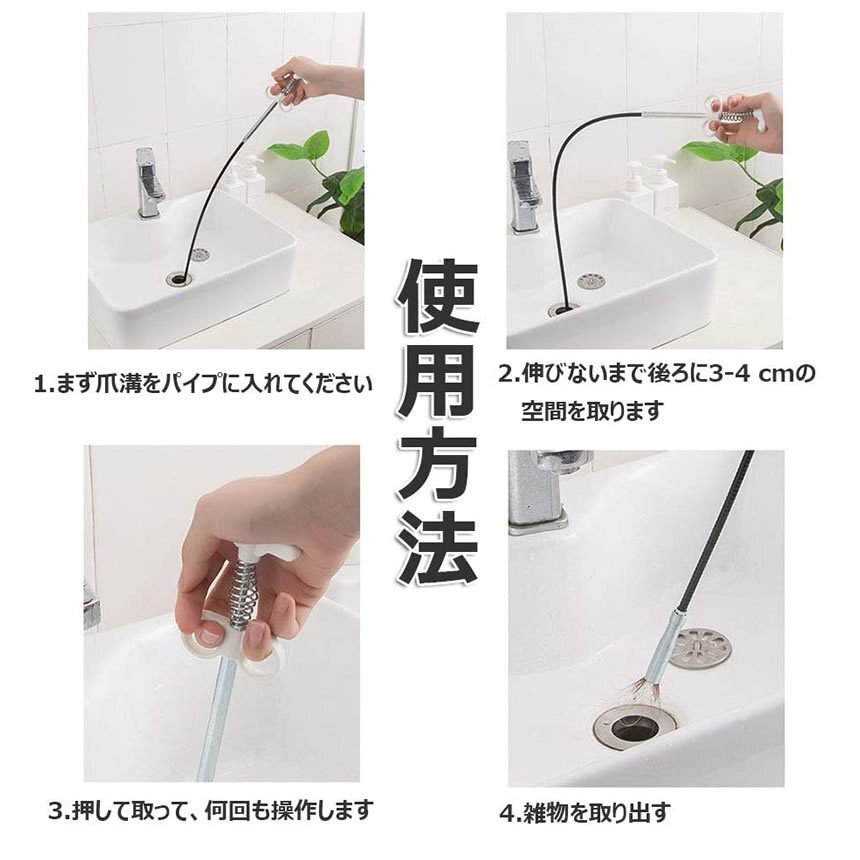 使用方法

1.まず爪溝をパイプに入れてください

2.伸びないまで後ろに3-4 cmの空間を取ります

3.押して取って、何回も操作します

4.雑物を取り出す