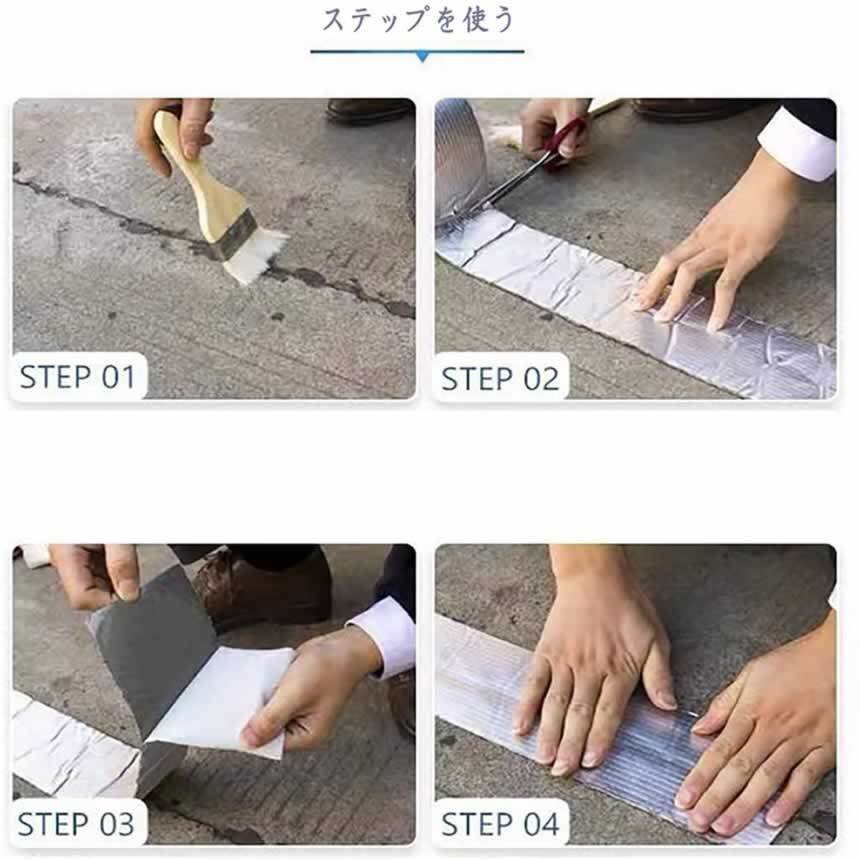 ステップを使う

STEP 01

STEP 02

STEP 03

STEP 04