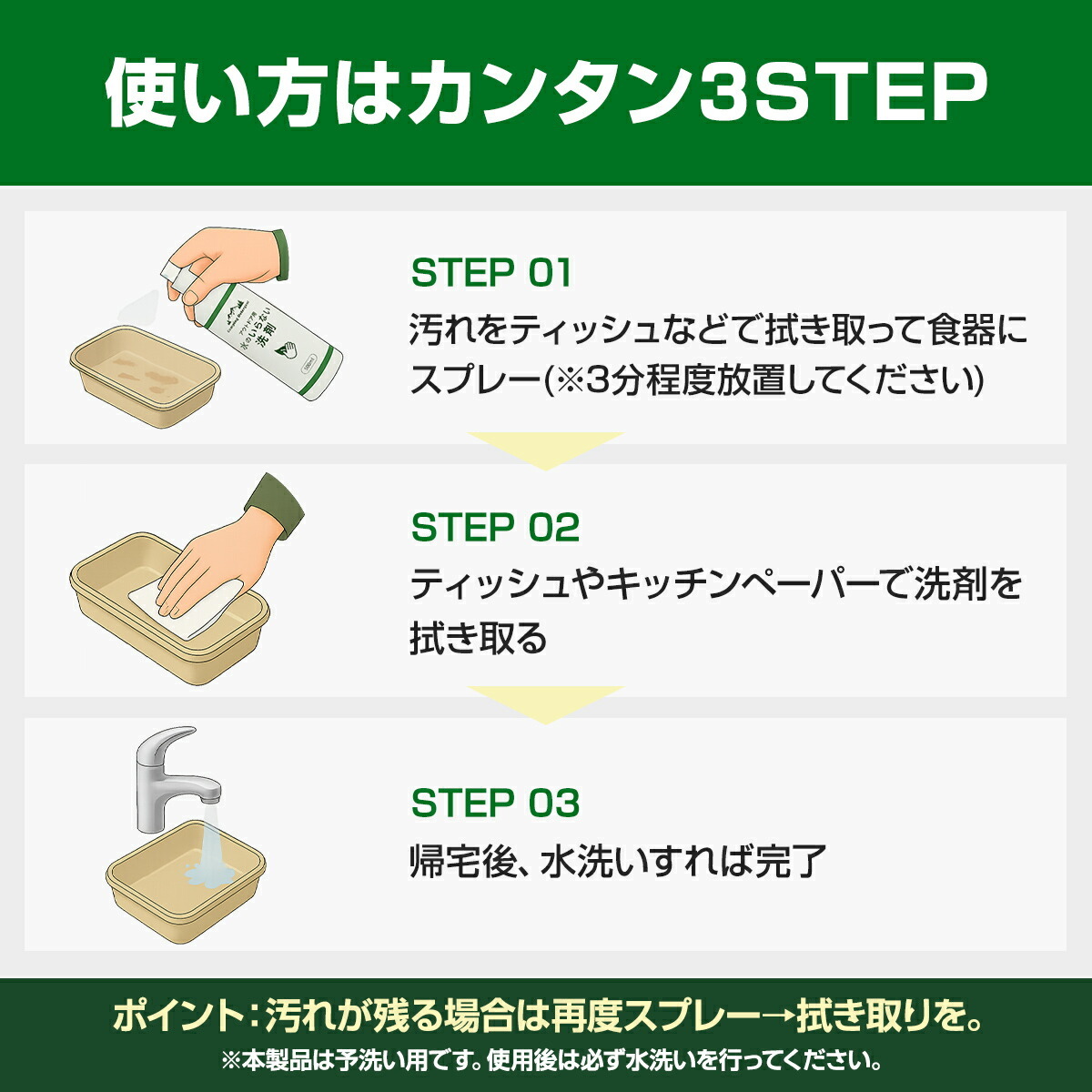 使い方はカンタン3STEP

アウトドア用
水のいらない
洗剤

STEP 01
汚れをティッシュなどで拭き取って食器にスプレー(※3分程度放置してください)

STEP 02
ティッシュやキッチンペーパーで洗剤を拭き取る

STEP 03
帰宅後、水洗いすれば完了

ポイント:汚れが残る場合は再度スプレー→拭き取りを。
※本製品は予洗い用です。使用後は必ず水洗いを行ってください。