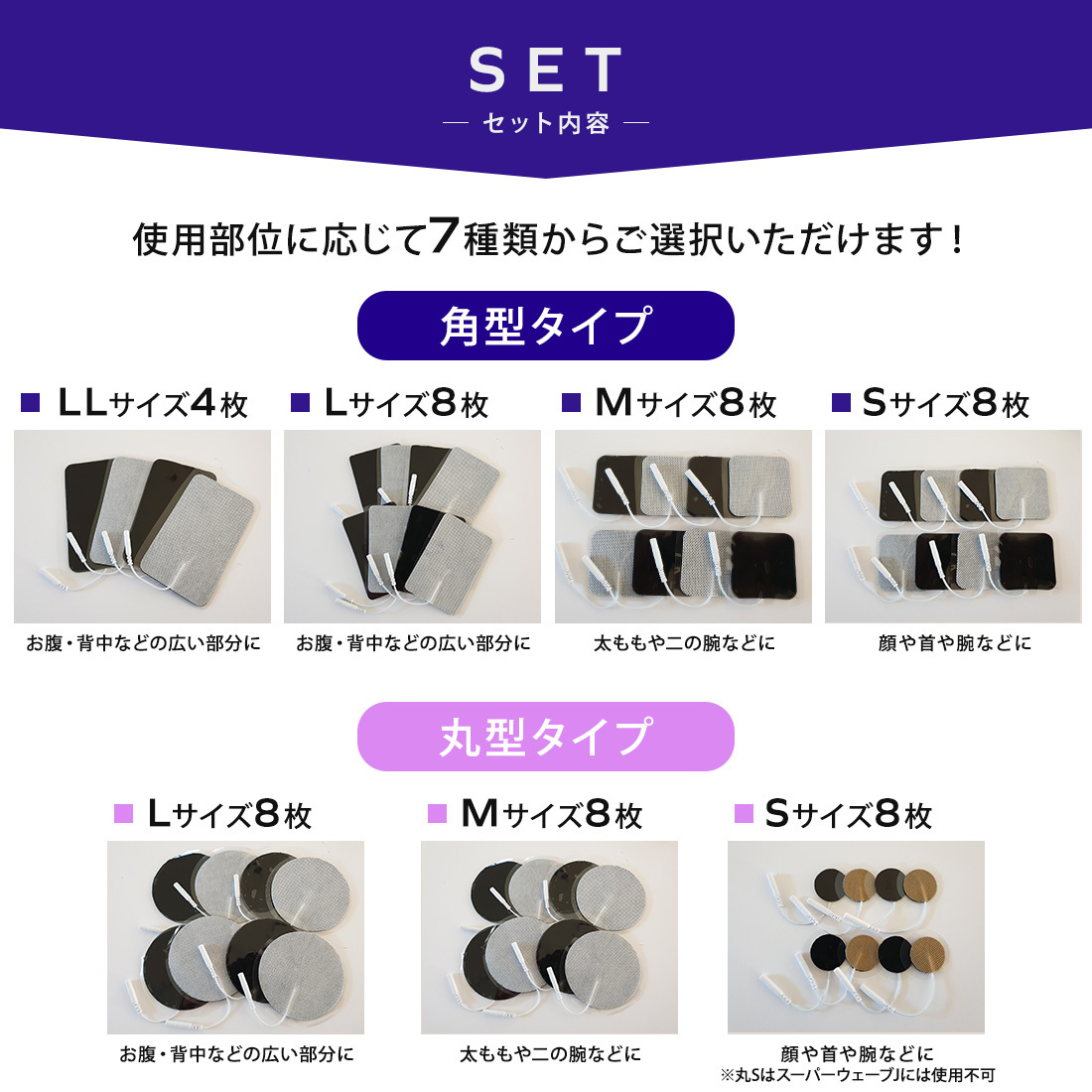 SET
— セット内容 —

使用部位に応じて7種類からご選択いただけます！

角型タイプ

■ LLサイズ4枚
お腹・背中などの広い部分に

■ Lサイズ8枚
お腹・背中などの広い部分に

■ Mサイズ8枚
太ももや二の腕などに

■ Sサイズ8枚
顔や首や腕などに

丸型タイプ

■ Lサイズ8枚
お腹・背中などの広い部分に

■ Mサイズ8枚
太ももや二の腕などに

■ Sサイズ8枚
顔や首や腕などに
※丸Sはスーパーウェーブには使用不可