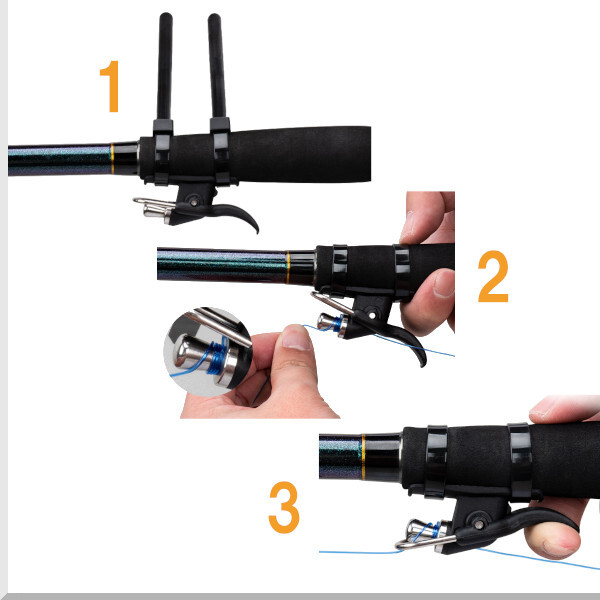 1

2

3