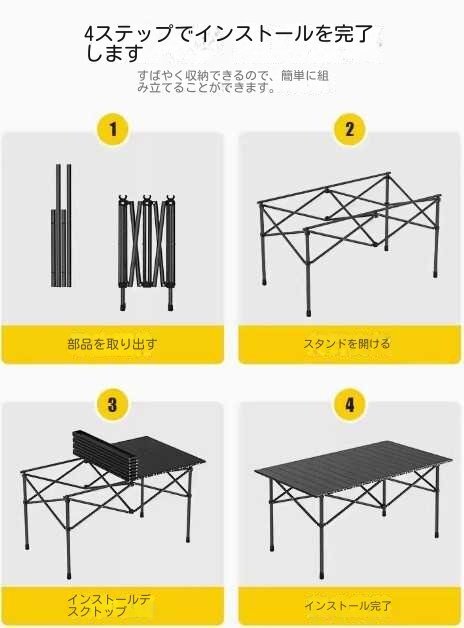 4ステップでインストールを完了します

すばやく収納できるので、簡単に組み立てることができます。

1

部品を取り出す

2

スタンドを開ける

3

インストールデスクトップ

4

インストール完了