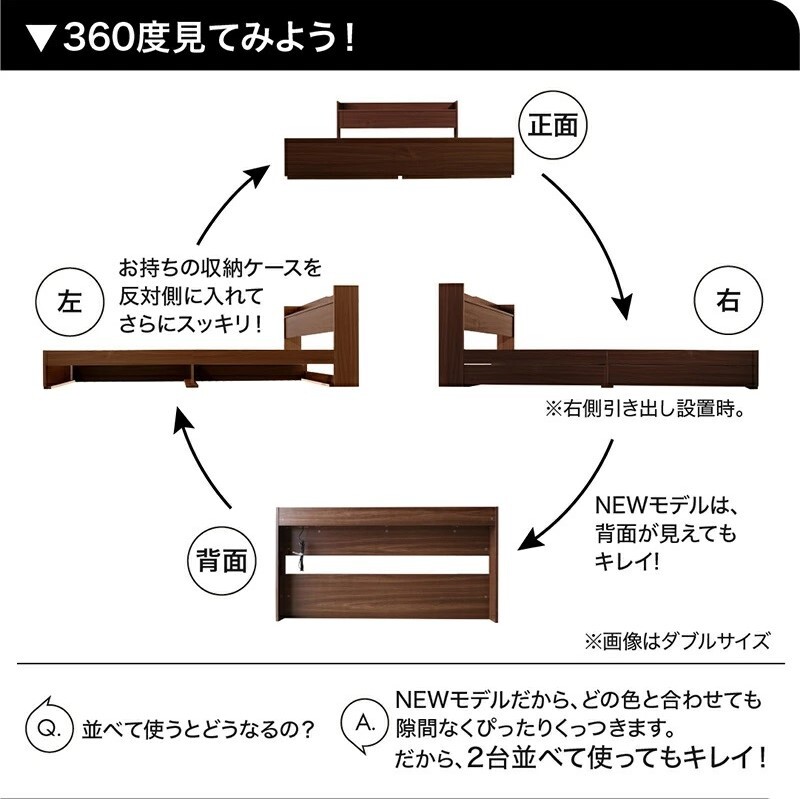 ▼360度見てみよう!

正面

お持ちの収納ケースを反対側に入れてさらにスッキリ!

左

右

※右側引き出し設置時。

NEWモデルは、背面が見えてもキレイ!

背面

※画像はダブルサイズ

Q. 並べて使うとどうなるの?

A. NEWモデルだから、どの色と合わせても隙間なくぴったりくっつきます。だから、2台並べて使ってもキレイ!