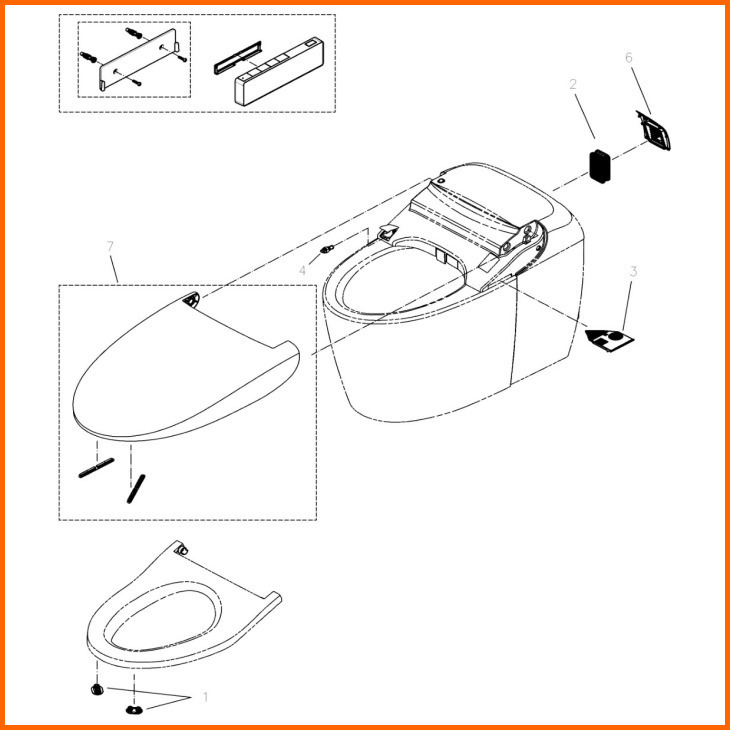 6
2
7
4
3
1