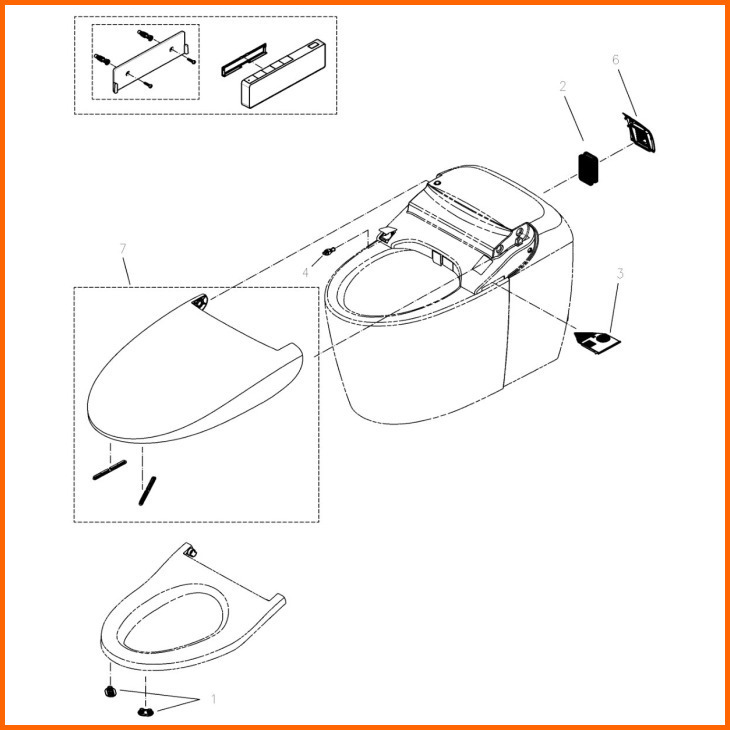 6
2
7
4
3
1