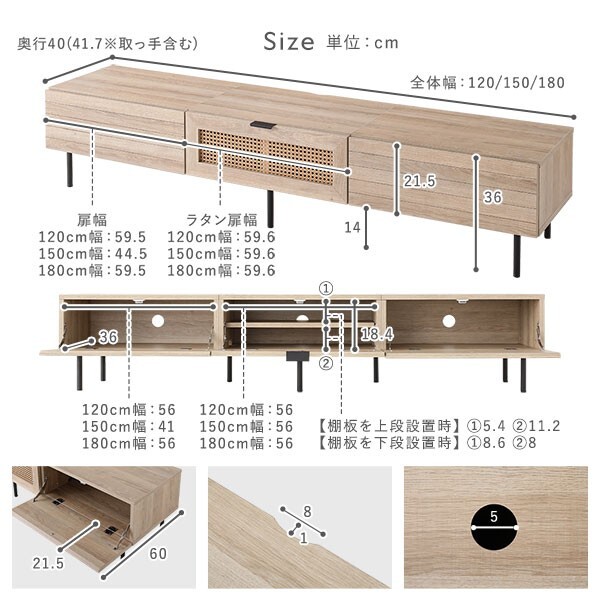 奥行40(41.7※取っ手含む)

Size 単位：cm

全体幅：120/150/180

21.5

36

14

扉幅
120cm幅：59.5
150cm幅：44.5
180cm幅：59.5

ラタン扉幅
120cm幅：59.6
150cm幅：59.6
180cm幅：59.6

①

36

18.4

②

120cm幅：56
150cm幅：41
180cm幅：56

120cm幅：56
150cm幅：56
180cm幅：56

【棚板を上段設置時】①5.4 ②11.2
【棚板を下段設置時】①8.6 ②8

21.5

60

8

1

5