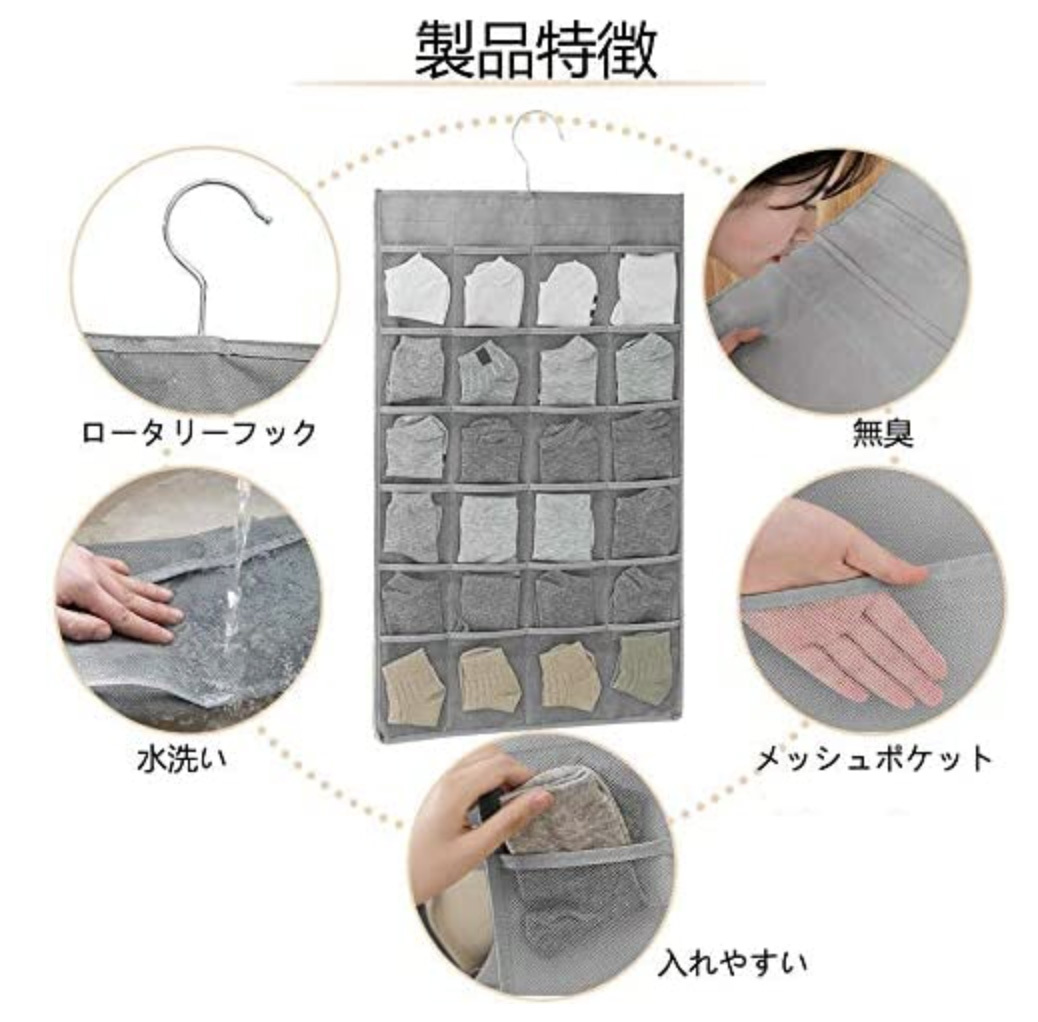 製品特徴

ロータリーフック

無臭

水洗い

メッシュポケット

入れやすい