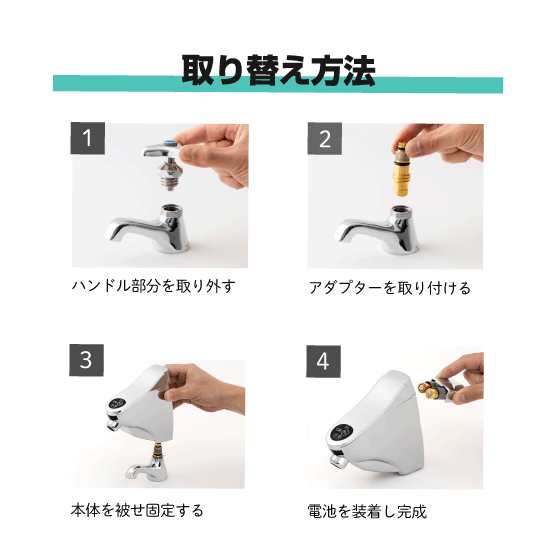 取り替え方法

1

ハンドル部分を取り外す

2

アダプターを取り付ける

3

本体を被せ固定する

4

電池を装着し完成