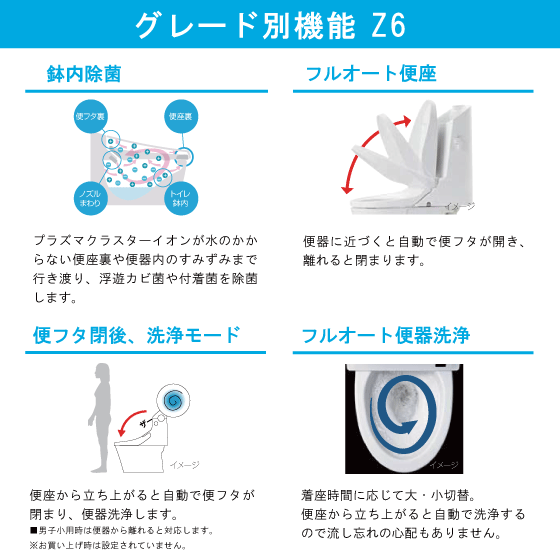 グレード別機能 Z6

鉢内除菌

便フタ裏

便座裏

ノズルまわり

トイレ鉢内

プラズマクラスターイオンが水のかからない便座裏や便器内のすみずみまで行き渡り、浮遊カビ菌や付着菌を除菌します。

フルオート便座

イメージ

便器に近づくと自動で便フタが開き、離れると閉まります。

便フタ閉後、洗浄モード

ザー

イメージ

便座から立ち上がると自動で便フタが閉まり、便器洗浄します。

■男子小用時は便器から離れると対応します。

※お買い上げ時は設定されていません。

フルオート便器洗浄

イメージ

着座時間に応じて大・小切替。
便座から立ち上がると自動で洗浄するので流し忘れの心配もありません。