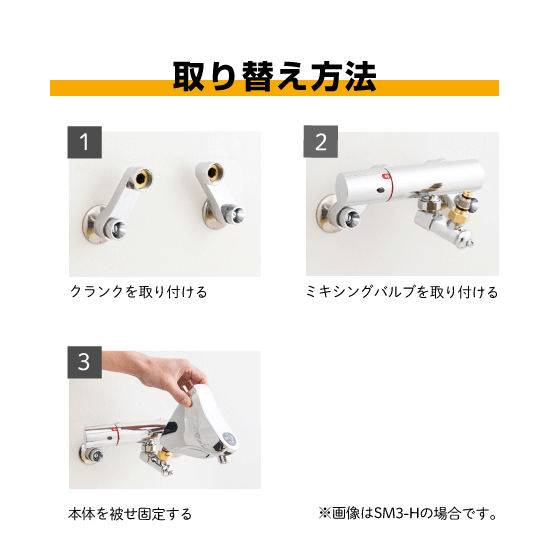 取り替え方法

1

クランクを取り付ける

2

ミキシングバルブを取り付ける

3

本体を被せ固定する

※画像はSM3-Hの場合です。