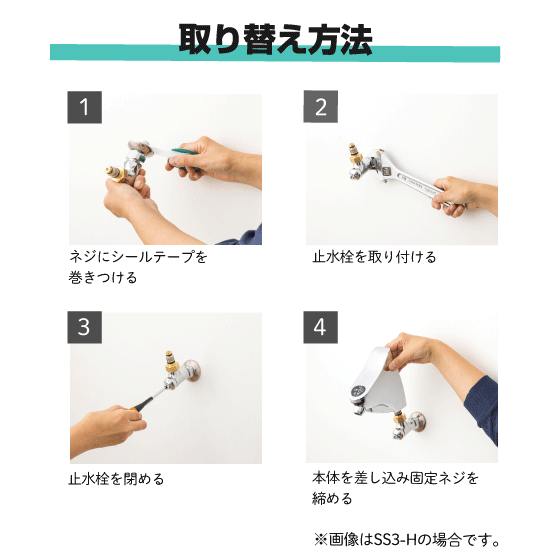 取り替え方法

1

ネジにシールテープを巻きつける

2

止水栓を取り付ける

3

止水栓を閉める

4

本体を差し込み固定ネジを締める

※画像はSS3-Hの場合です。