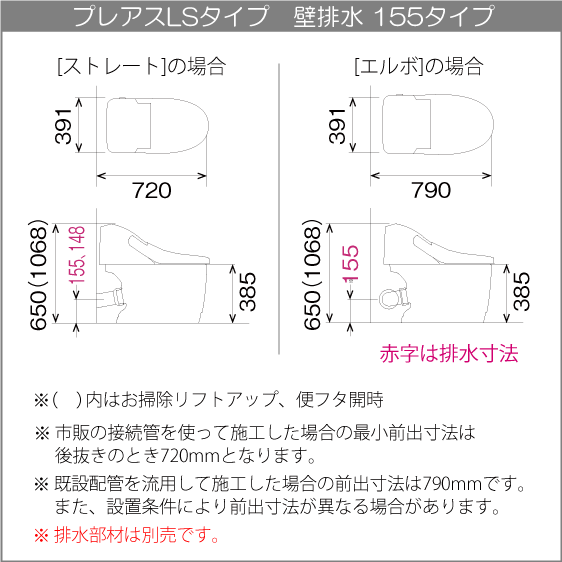 プレアスLSタイプ　壁排水 155タイプ

[ストレート]の場合

391

720

650(1068)

155,148

385

[エルボ]の場合

391

790

650(1068)

155

385

赤字は排水寸法

※(　)内はお掃除リフトアップ、便フタ開時

※ 市販の接続管を使って施工した場合の最小前出寸法は後抜きのとき720mmとなります。

※ 既設配管を流用して施工した場合の前出寸法は790mmです。また、設置条件により前出寸法が異なる場合があります。

※ 排水部材は別売です。