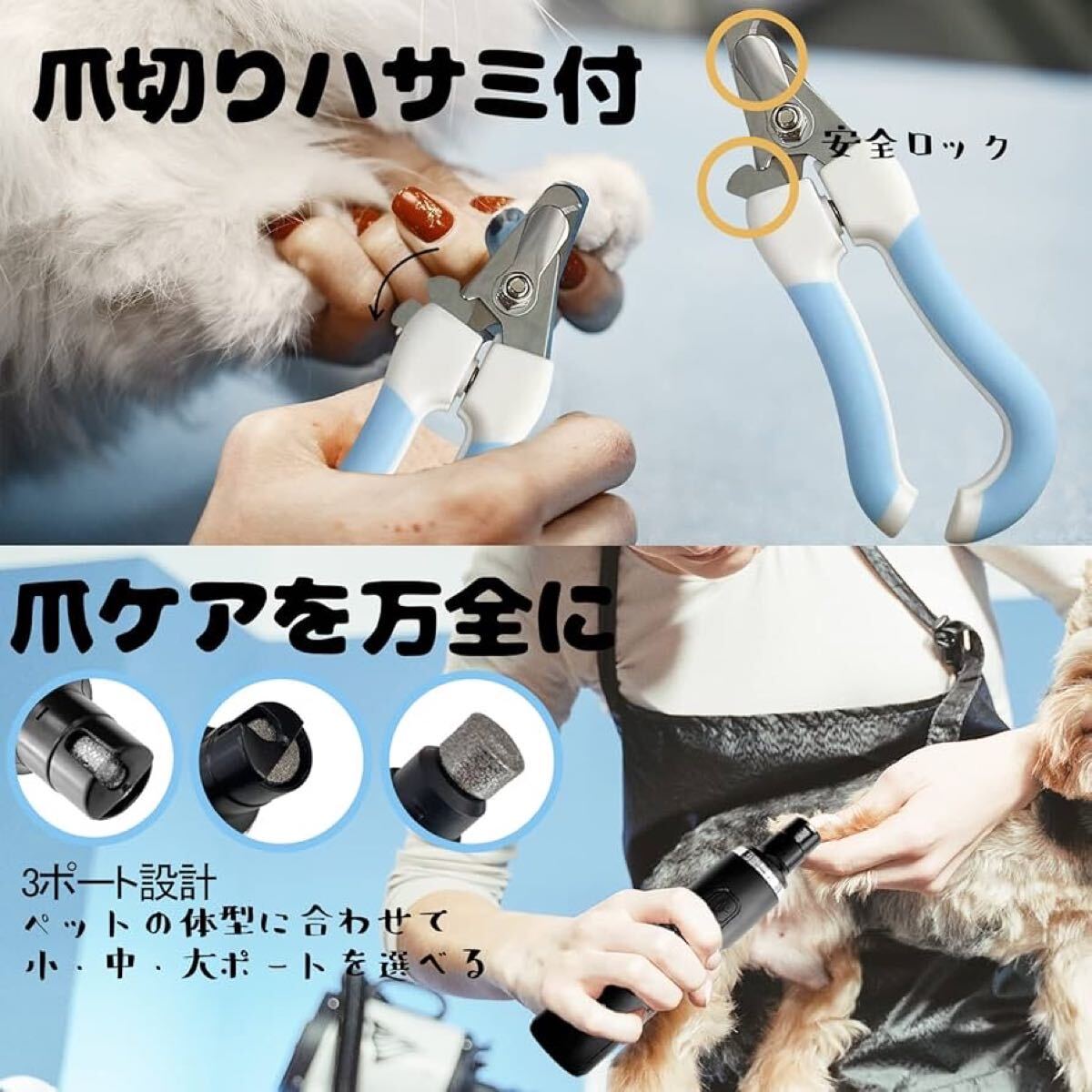 爪切りハサミ付

安全ロック

爪ケアを万全に

3ポート設計
ペットの体型に合わせて
小・中・大ポートを選べる