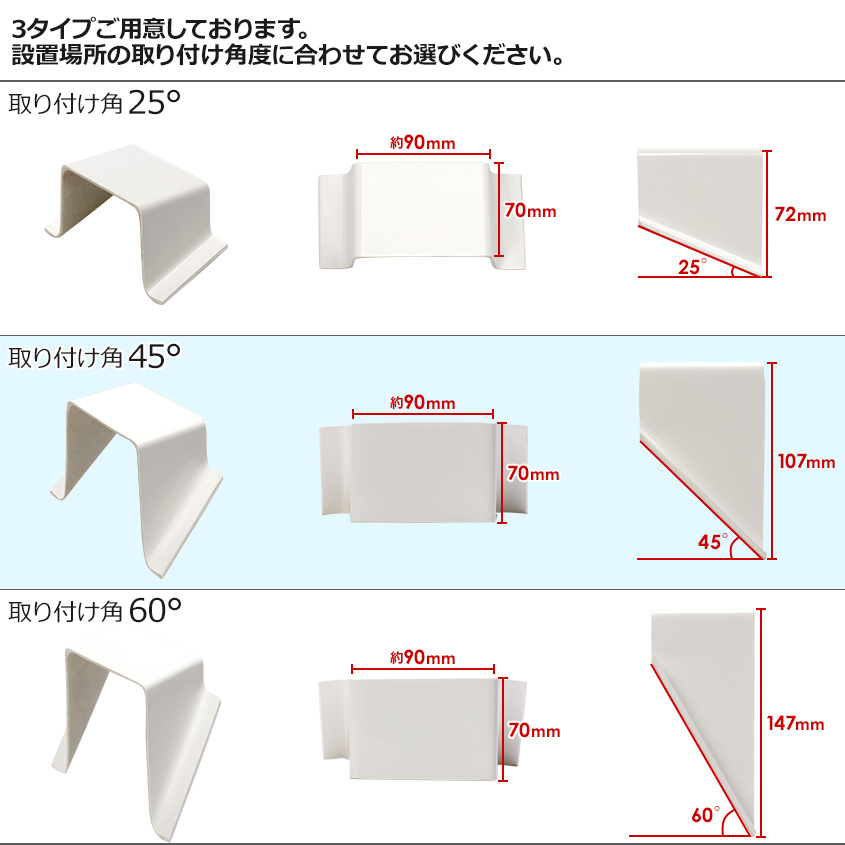 3タイプご用意しております。
設置場所の取り付け角度に合わせてお選びください。

取り付け角 25°

約90mm

70mm

72mm

25°

取り付け角 45°

約90mm

70mm

107mm

45°

取り付け角 60°

約90mm

70mm

147mm

60°