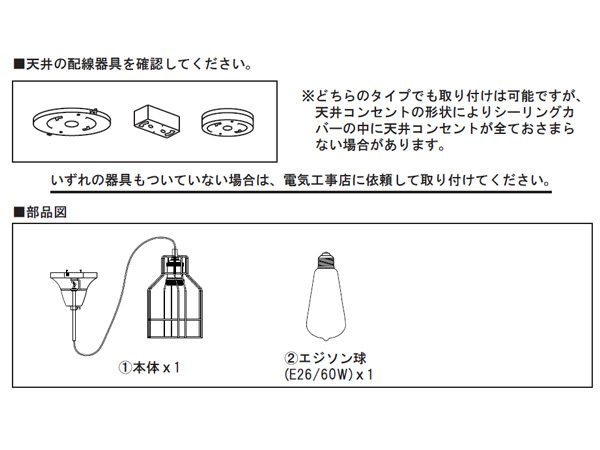 ■天井の配線器具を確認してください。

※どちらのタイプでも取り付けは可能ですが、天井コンセントの形状によりシーリングカバーの中に天井コンセントが全ておさまらない場合があります。

いずれの器具もついていない場合は、電気工事店に依頼して取り付けてください。

■部品図

①本体 x 1

②エジソン球 (E26/60W) x 1