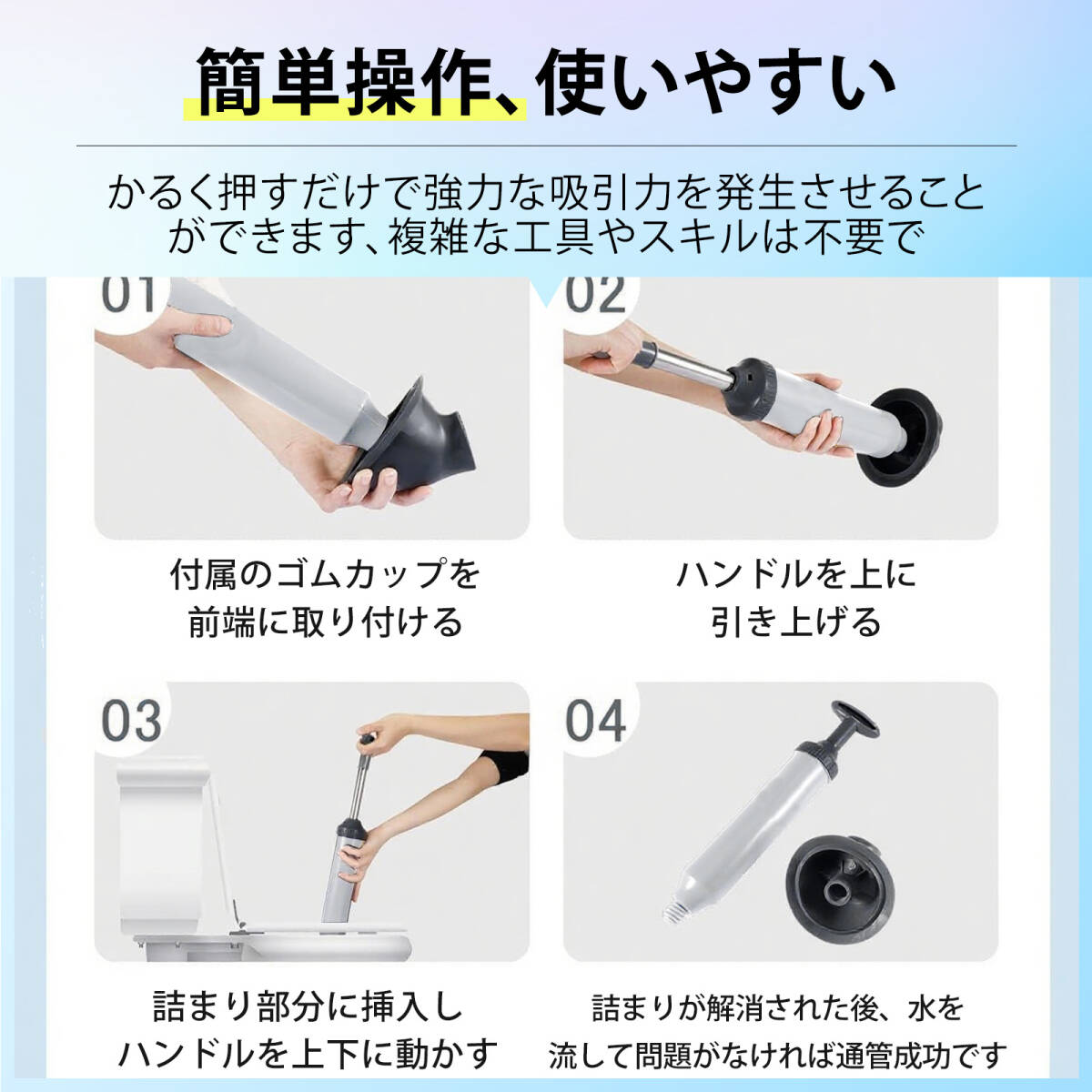 簡単操作、使いやすい

かるく押すだけで強力な吸引力を発生させることができます、複雑な工具やスキルは不要で

01

付属のゴムカップを前端に取り付ける

02

ハンドルを上に引き上げる

03

詰まり部分に挿入しハンドルを上下に動かす

04

詰まりが解消された後、水を流して問題がなければ通管成功です