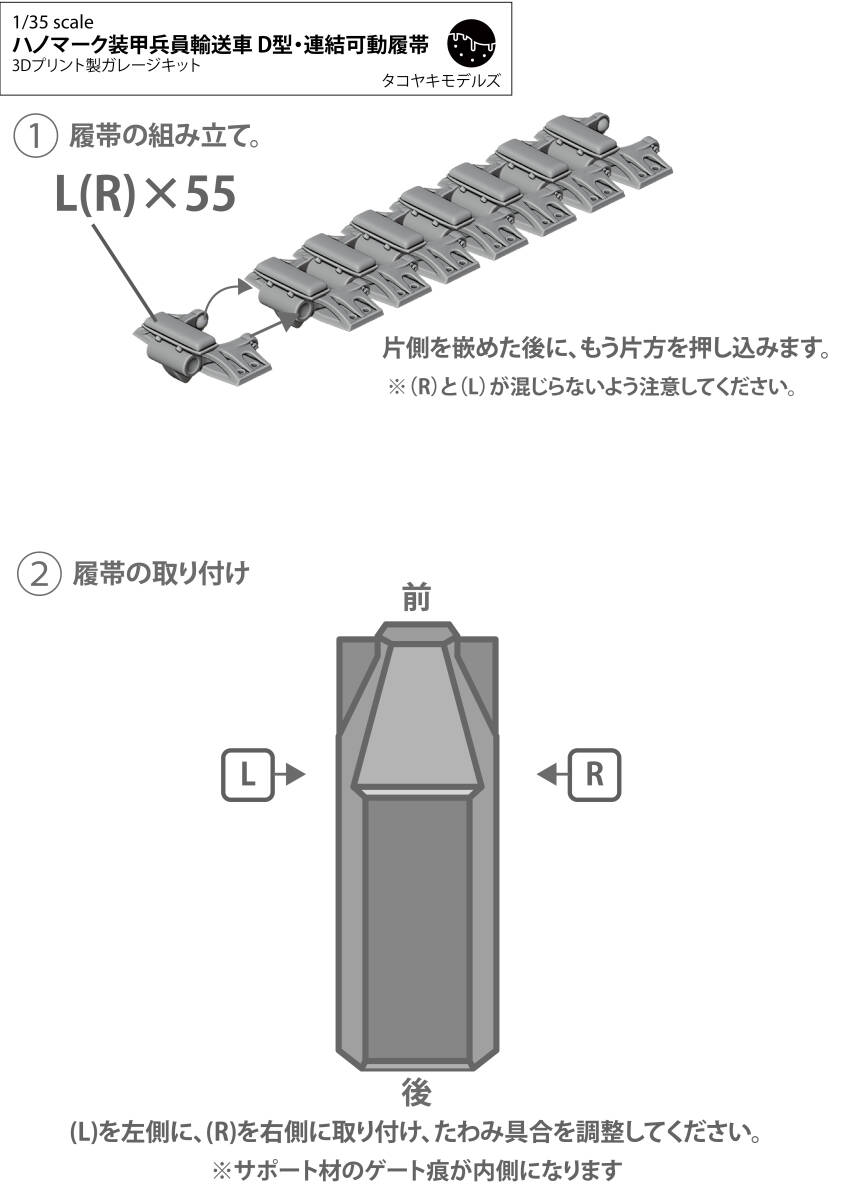 1/35 scale
ハノマーク装甲兵員輸送車 D型・連結可動履帯
3Dプリント製ガレージキット
タコヤキモデルズ

① 履帯の組み立て。

L(R)×55

片側を嵌めた後に、もう片方を押し込みます。
※(R)と(L)が混じらないよう注意してください。

② 履帯の取り付け

前

L

R

後

(L)を左側に、(R)を右側に取り付け、たわみ具合を調整してください。
※サポート材のゲート痕が内側になります