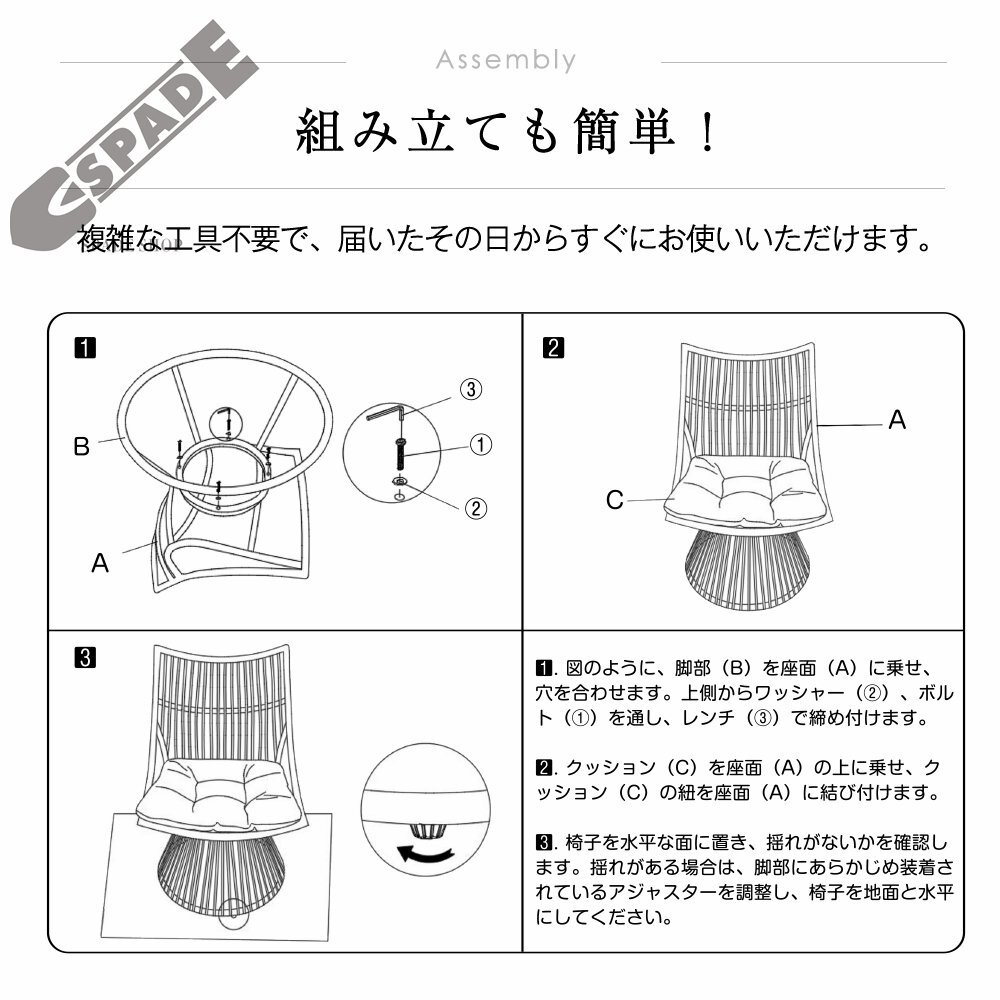 SPADE

Assembly

組み立ても簡単！

複雑な工具不要で、届いたその日からすぐにお使いいただけます。

1

B

A

③

①

②

2

A

C

3

1. 図のように、脚部（B）を座面（A）に乗せ、穴を合わせます。上側からワッシャー（②）、ボルト（①）を通し、レンチ（③）で締め付けます。

2. クッション（C）を座面（A）の上に乗せ、クッション（C）の紐を座面（A）に結び付けます。

3. 椅子を水平な面に置き、揺れがないかを確認します。揺れがある場合は、脚部にあらかじめ装着されているアジャスターを調整し、椅子を地面と水平にしてください。