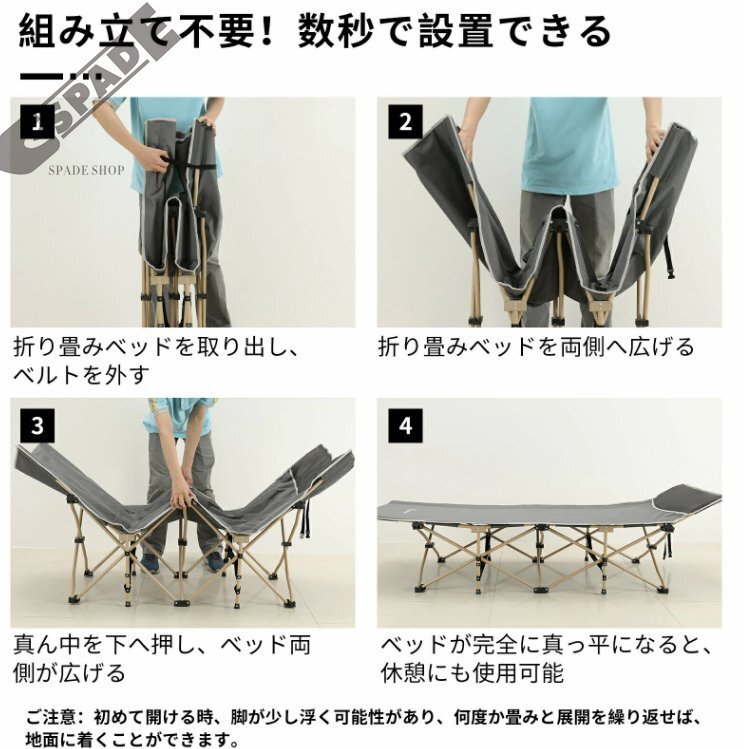 組み立て不要！数秒で設置できる

SPADE

SPADE SHOP

1

折り畳みベッドを取り出し、ベルトを外す

2

折り畳みベッドを両側へ広げる

3

真ん中を下へ押し、ベッド両側が広げる

4

ベッドが完全に真っ平になると、休憩にも使用可能

ご注意：初めて開ける時、脚が少し浮く可能性があり、何度か畳みと展開を繰り返せば、地面に着くことができます。