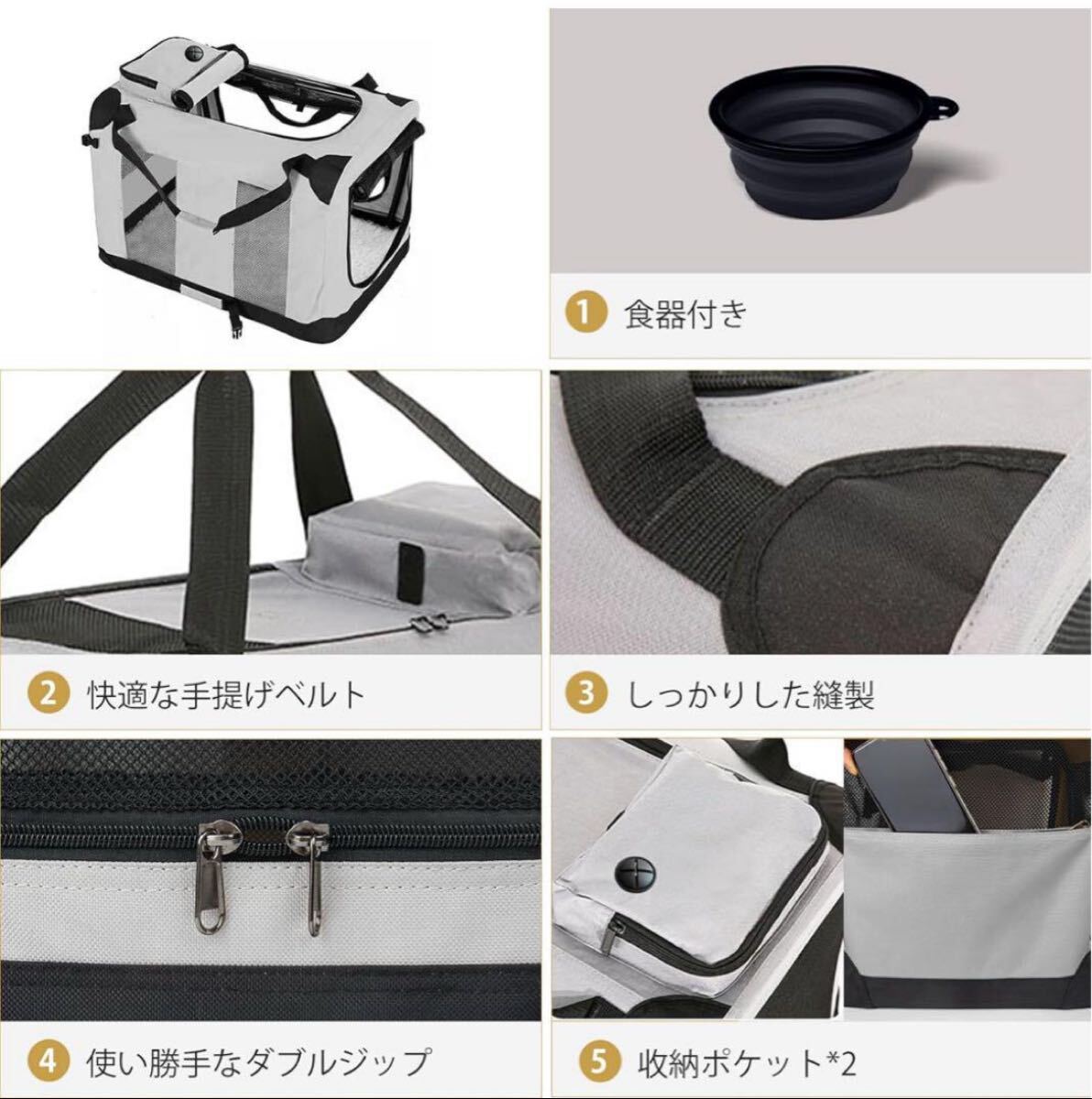 1 食器付き

2 快適な手提げベルト

3 しっかりした縫製

4 使い勝手なダブルジップ

5 収納ポケット*2