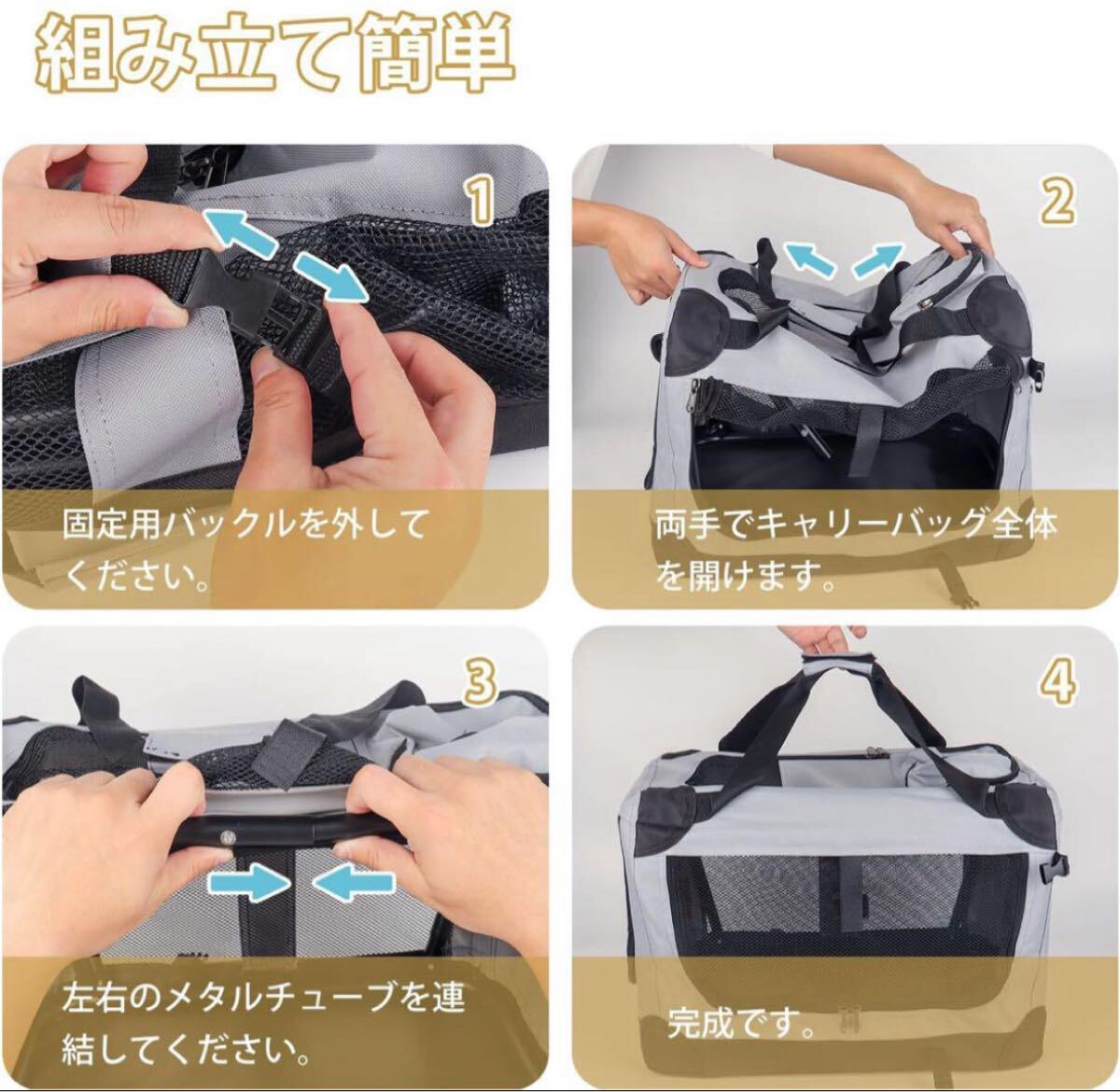 組み立て簡単

1

固定用バックルを外してください。

2

両手でキャリーバッグ全体を開けます。

3

左右のメタルチューブを連結してください。

4

完成です。