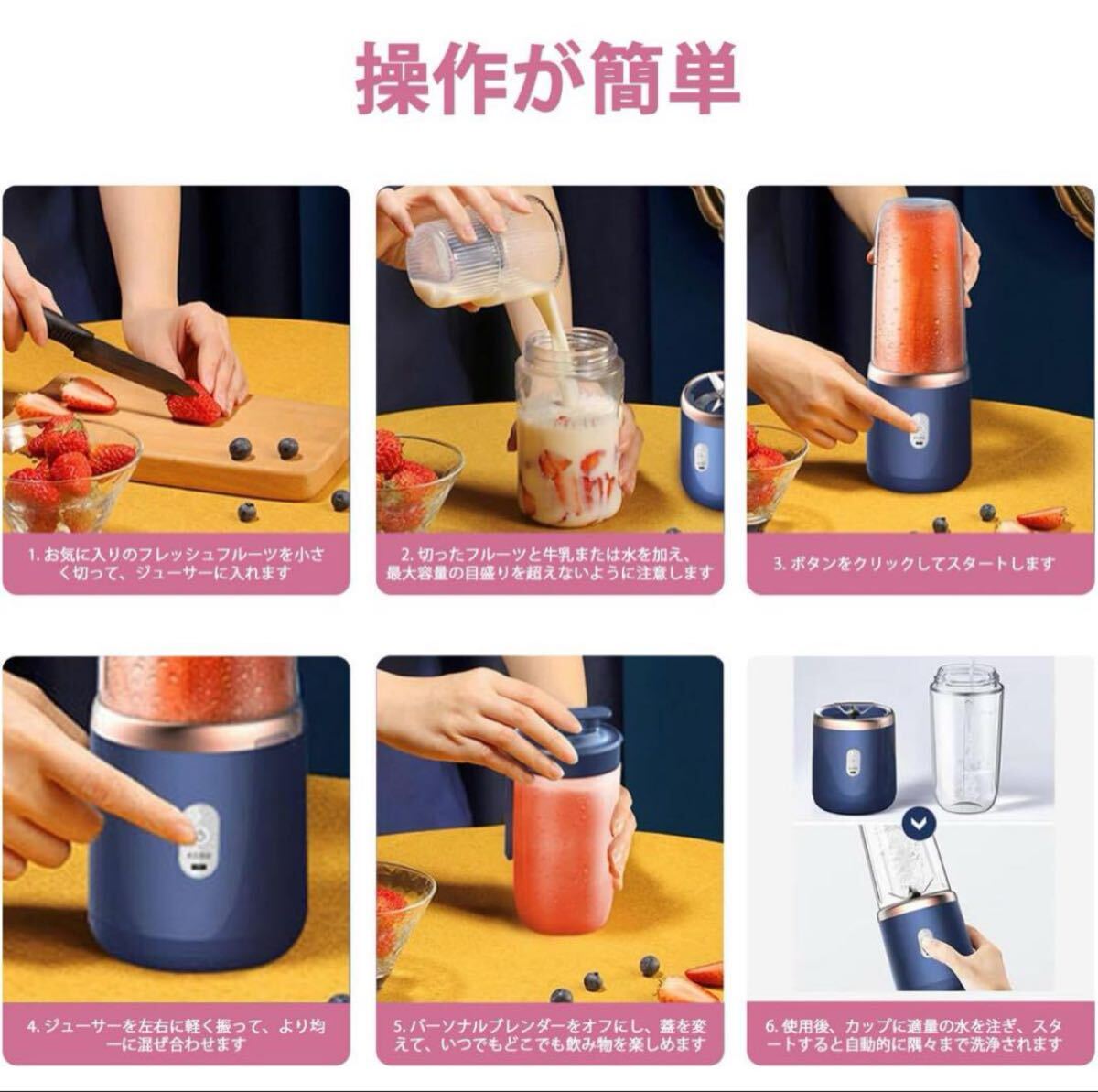 操作が簡単

1. お気に入りのフレッシュフルーツを小さく切って、ジューサーに入れます

2. 切ったフルーツと牛乳または水を加え、最大容量の目盛りを超えないように注意します

3. ボタンをクリックしてスタートします

4. ジューサーを左右に軽く振って、より均一に混ぜ合わせます

5. パーソナルブレンダーをオフにし、蓋を変えて、いつでもどこでも飲み物を楽しめます

6. 使用後、カップに適量の水を注ぎ、スタートすると自動的に隅々まで洗浄されます