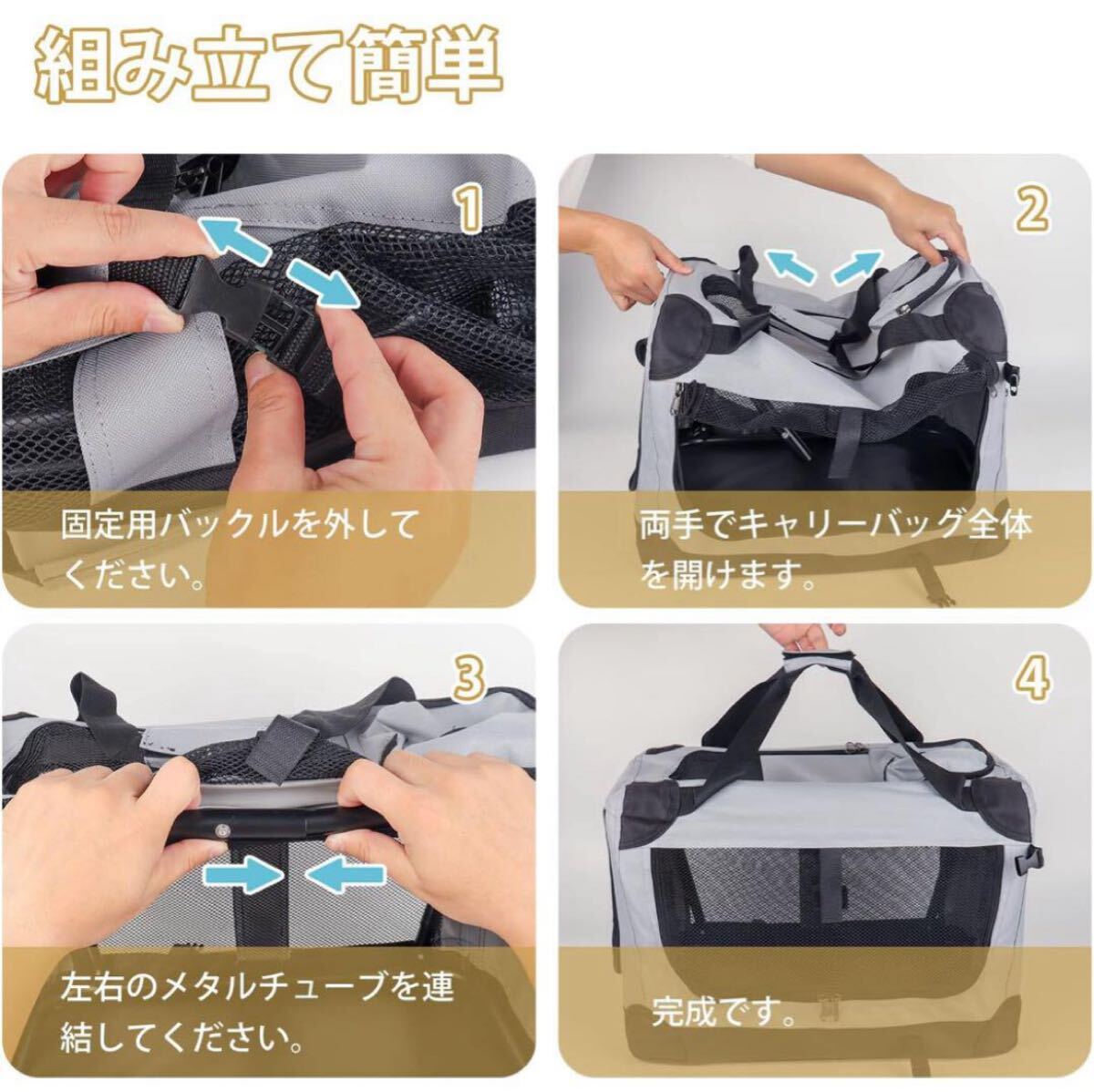 組み立て簡単

1

固定用バックルを外してください。

2

両手でキャリーバッグ全体を開けます。

3

左右のメタルチューブを連結してください。

4

完成です。