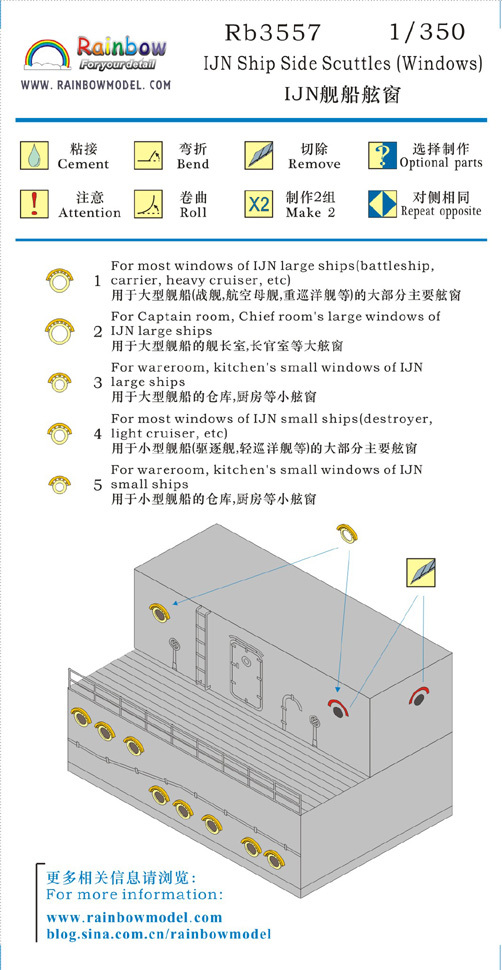 Rainbow
For your detail
WWW. RAINBOWMODEL. COM

Rb3557 1/350
IJN Ship Side Scuttles (Windows)
IJN舰船舷窗

粘接 Cement
弯折 Bend
切除 Remove
选择制作 Optional parts
注意 Attention
卷曲 Roll
X2 制作2组 Make 2
对侧相同 Repeat opposite

1 For most windows of IJN large ships(battleship, carrier, heavy cruiser, etc)
用于大型舰船(战舰,航空母舰,重巡洋舰等)的大部分主要舷窗

2 For Captain room, Chief room's large windows of IJN large ships
用于大型舰船的舰长室,长官室等大舷窗

3 For wareroom, kitchen's small windows of IJN large ships
用于大型舰船的仓库,厨房等小舷窗

4 For most windows of IJN small ships(destroyer, light cruiser, etc)
用于小型舰船(驱逐舰,轻巡洋舰等)的大部分主要舷窗

5 For wareroom, kitchen's small windows of IJN small ships
用于小型舰船的仓库,厨房等小舷窗

更多相关信息请浏览:
For more information:
www.rainbowmodel.com
blog.sina.com.cn/rainbowmodel