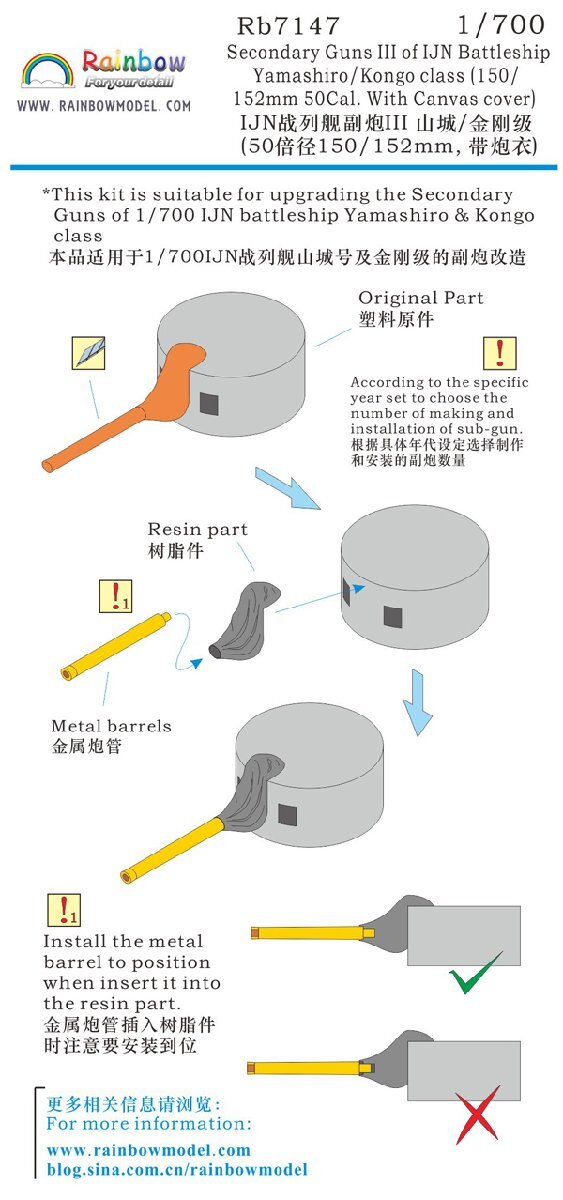 Rainbow
For your detail
WWW. RAINBOWMODEL. COM

Rb7147 1/700
Secondary Guns III of IJN Battleship Yamashiro/Kongo class (150/152mm 50Cal. With Canvas cover)
IJN战列舰副炮III 山城/金刚级 (50倍径150/152mm, 带炮衣)

*This kit is suitable for upgrading the Secondary Guns of 1/700 IJN battleship Yamashiro & Kongo class
本品适用于1/700IJN战列舰山城号及金刚级的副炮改造

Original Part
塑料原件

!
According to the specific year set to choose the number of making and installation of sub-gun.
根据具体年代设定选择制作和安装的副炮数量

Resin part
树脂件

!1

Metal barrels
金属炮管

!1
Install the metal barrel to position when insert it into the resin part.
金属炮管插入树脂件时注意要安装到位

更多相关信息请浏览:
For more information:
www.rainbowmodel.com
blog.sina.com.cn/rainbowmodel