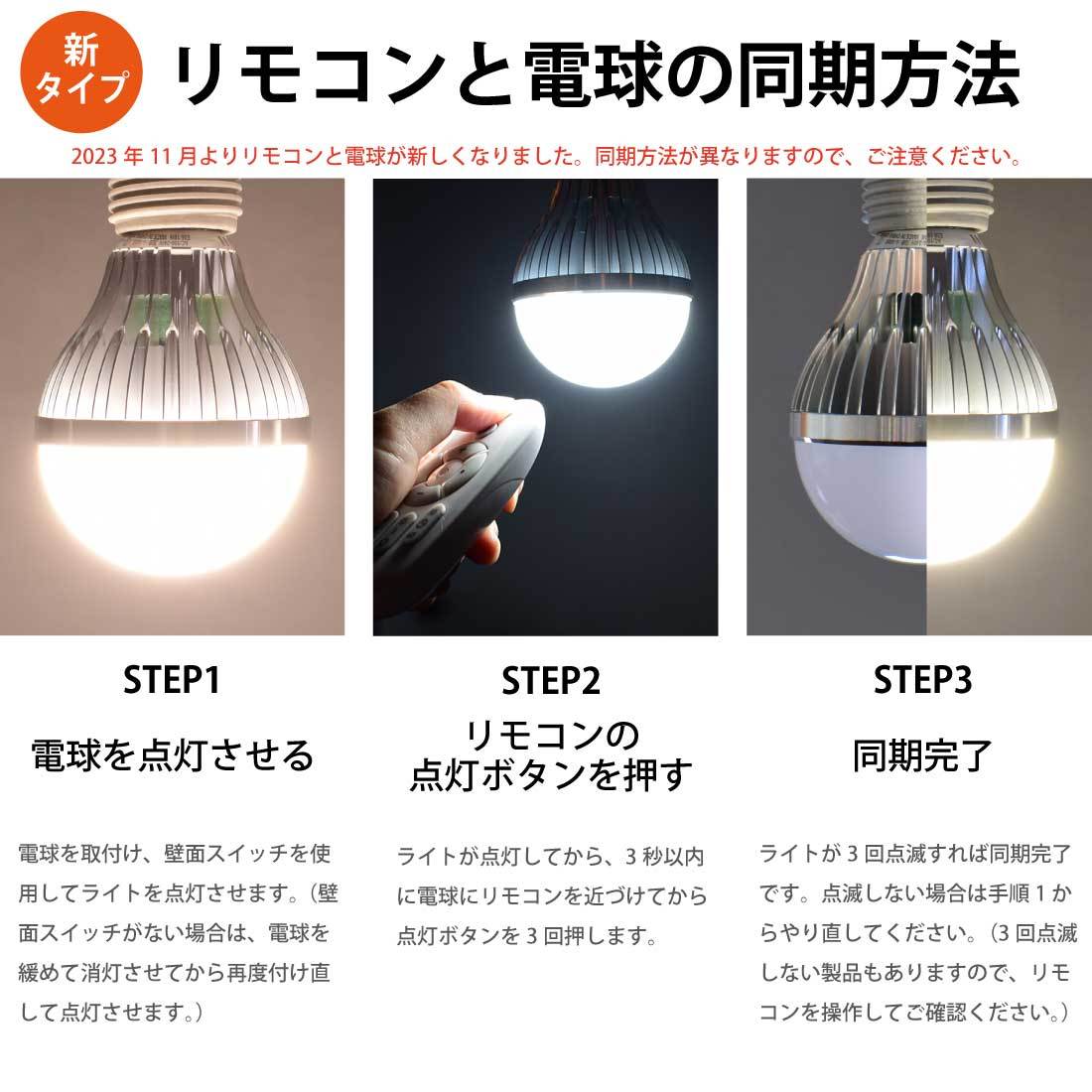 新タイプ

リモコンと電球の同期方法

2023 年 11 月よりリモコンと電球が新しくなりました。同期方法が異なりますので、ご注意ください。

STEP1

電球を点灯させる

電球を取付け、壁面スイッチを使用してライトを点灯させます。（壁面スイッチがない場合は、電球を緩めて消灯させてから再度付け直して点灯させます。）

STEP2

リモコンの点灯ボタンを押す

ライトが点灯してから、3 秒以内に電球にリモコンを近づけてから点灯ボタンを 3 回押します。

STEP3

同期完了

ライトが 3 回点滅すれば同期完了です。点滅しない場合は手順 1 からやり直してください。（3 回点滅しない製品もありますので、リモコンを操作してご確認ください。）