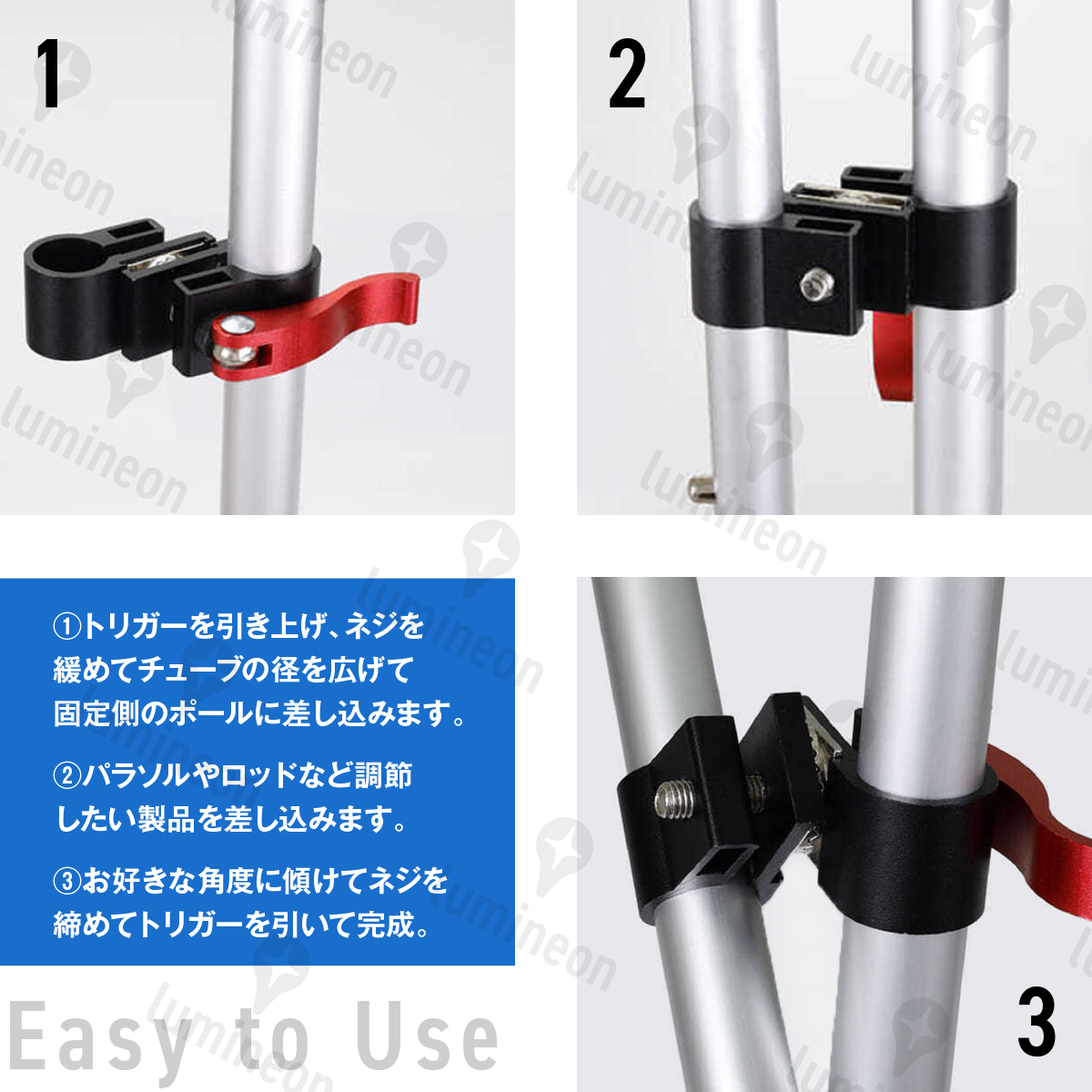 1

2

①トリガーを引き上げ、ネジを緩めてチューブの径を広げて固定側のポールに差し込みます。

②パラソルやロッドなど調節したい製品を差し込みます。

③お好きな角度に傾けてネジを締めてトリガーを引いて完成。

Easy to Use

3

lumineon