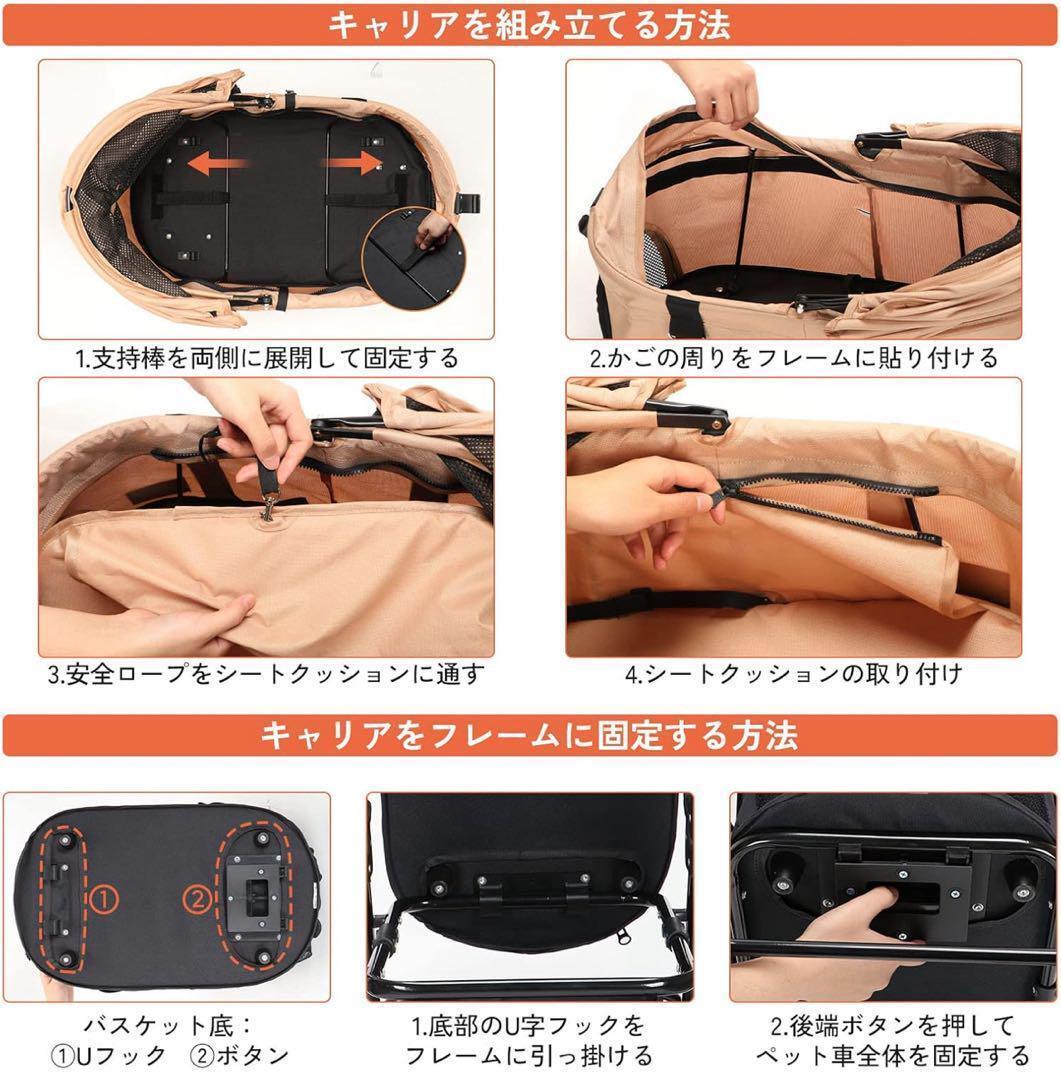 キャリアを組み立てる方法

1.支持棒を両側に展開して固定する

2.かごの周りをフレームに貼り付ける

3.安全ロープをシートクッションに通す

4.シートクッションの取り付け

キャリアをフレームに固定する方法

①

②

バスケット底：
①Uフック ②ボタン

1.底部のU字フックを
フレームに引っ掛ける

2.後端ボタンを押して
ペット車全体を固定する