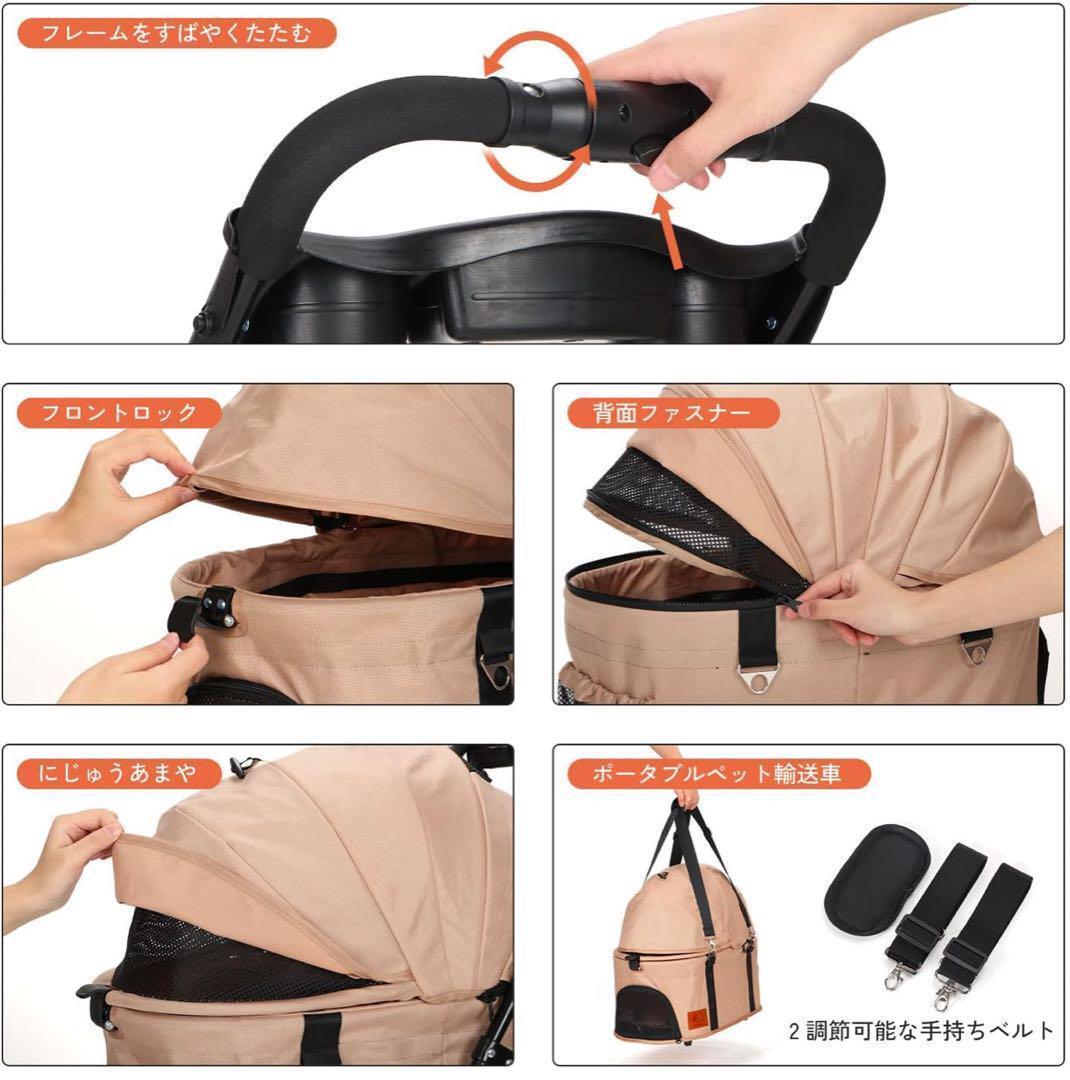 フレームをすばやくたたむ

フロントロック

背面ファスナー

にじゅうあまや

ポータブルペット輸送車

2 調節可能な手持ちベルト