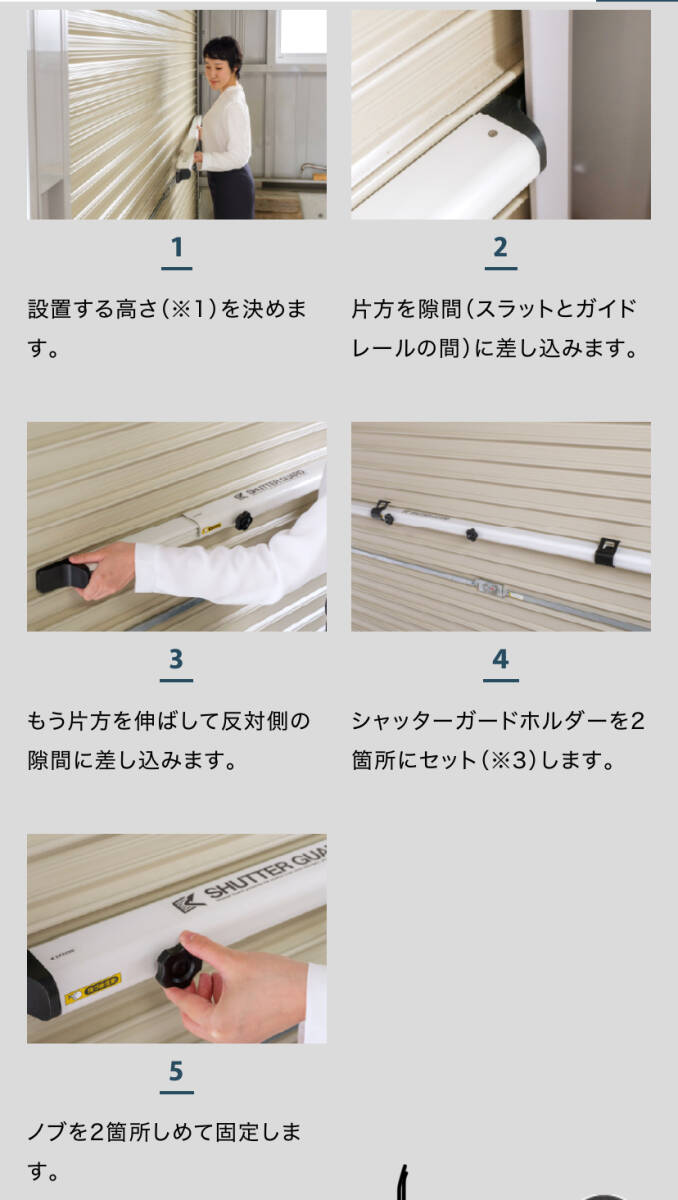 1

設置する高さ(※1)を決めます。

2

片方を隙間(スラットとガイドレールの間)に差し込みます。

SHUTTER GUARD

3

もう片方を伸ばして反対側の隙間に差し込みます。

4

シャッターガードホルダーを2箇所にセット(※3)します。

SHUTTER GUA

5

ノブを2箇所しめて固定します。