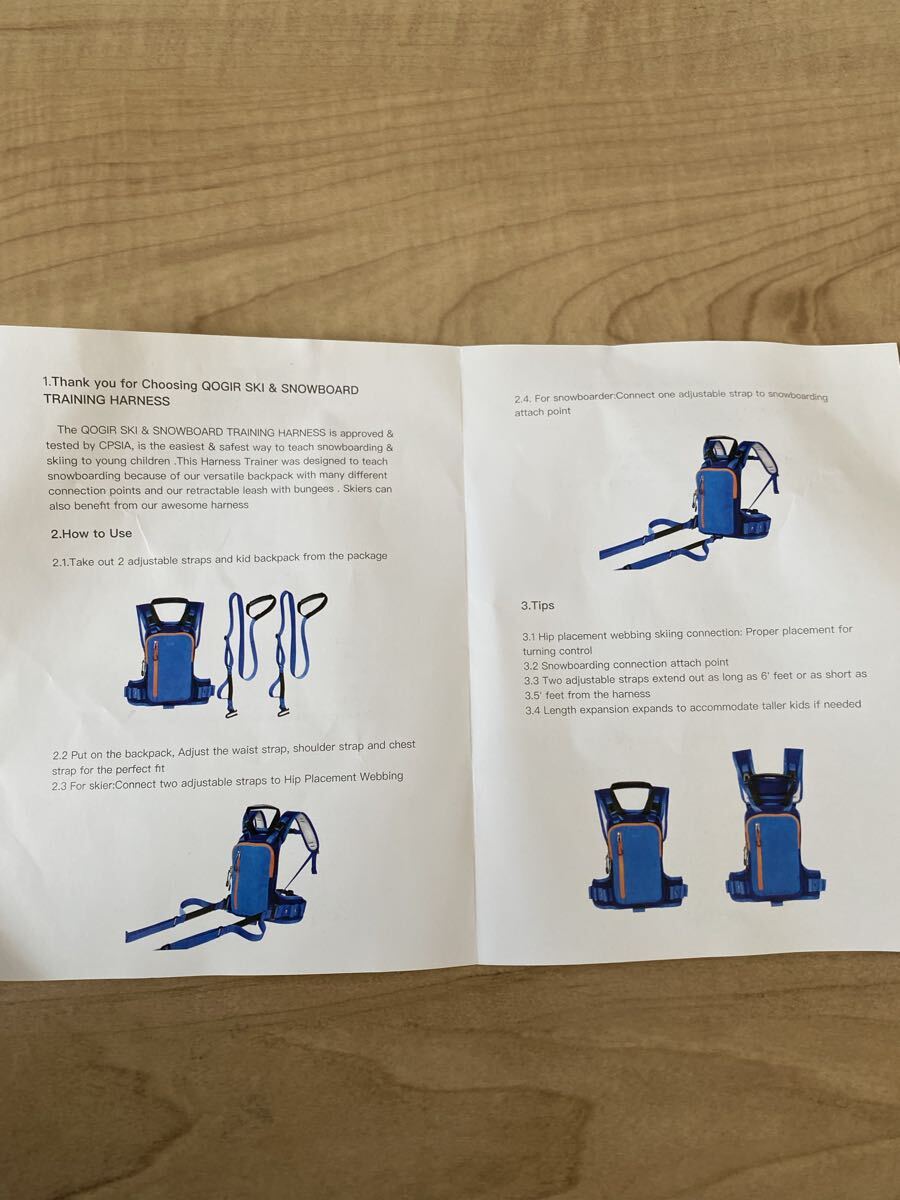 1.Thank you for Choosing QOGIR SKI & SNOWBOARD TRAINING HARNESS

The QOGIR SKI & SNOWBOARD TRAINING HARNESS is approved & tested by CPSIA, is the easiest & safest way to teach snowboarding & skiing to young children .This Harness Trainer was designed to teach snowboarding because of our versatile backpack with many different connection points and our retractable leash with bungees . Skiers can also benefit from our awesome harness

2.How to Use

2.1.Take out 2 adjustable straps and kid backpack from the package

2.2 Put on the backpack, Adjust the waist strap, shoulder strap and chest strap for the perfect fit
2.3 For skier:Connect two adjustable straps to Hip Placement Webbing

2.4. For snowboarder:Connect one adjustable strap to snowboarding attach point

3.Tips

3.1 Hip placement webbing skiing connection: Proper placement for turning control
3.2 Snowboarding connection attach point
3.3 Two adjustable straps extend out as long as 6' feet or as short as 3.5' feet from the harness
3.4 Length expansion expands to accommodate taller kids if needed