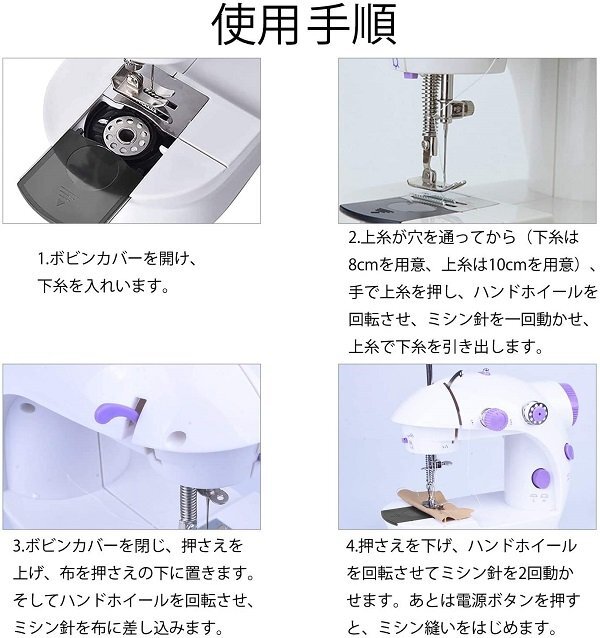 使用手順

1.ボビンカバーを開け、下糸を入れいます。

2.上糸が穴を通ってから（下糸は8cmを用意、上糸は10cmを用意）、手で上糸を押し、ハンドホイールを回転させ、ミシン針を一回動かせ、上糸で下糸を引き出します。

3.ボビンカバーを閉じ、押さえを上げ、布を押さえの下に置きます。そしてハンドホイールを回転させ、ミシン針を布に差し込みます。

4.押さえを下げ、ハンドホイールを回転させてミシン針を2回動かせます。あとは電源ボタンを押すと、ミシン縫いをはじめます。