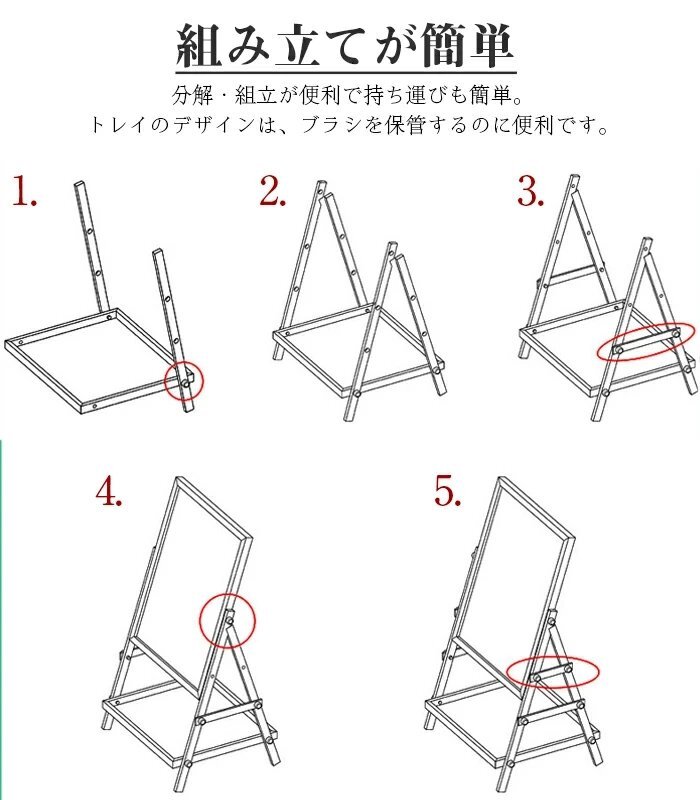 組み立てが簡単

分解・組立が便利で持ち運びも簡単。
トレイのデザインは、ブラシを保管するのに便利です。

1.

2.

3.

4.

5.