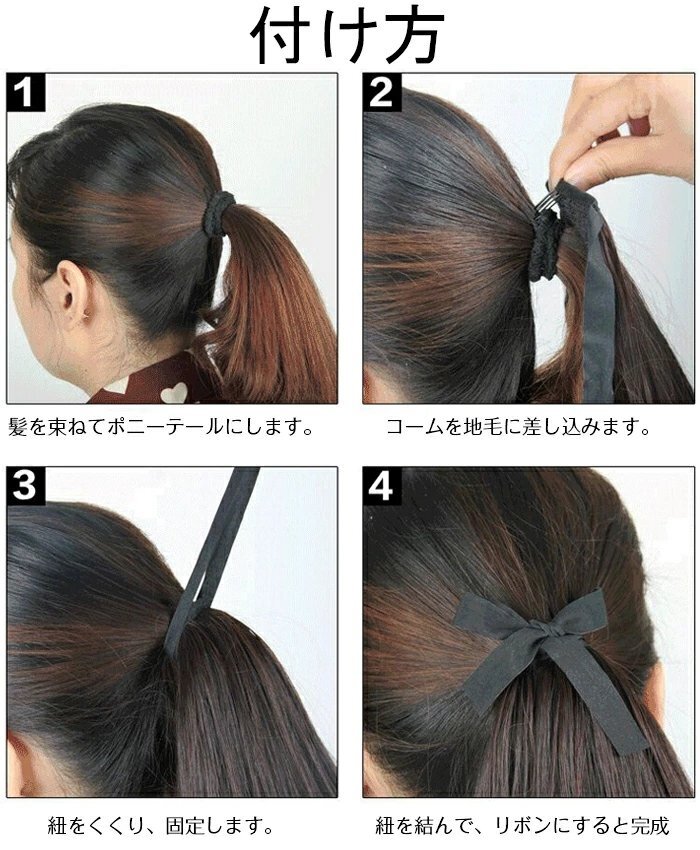 付け方

1

髪を束ねてポニーテールにします。

2

コームを地毛に差し込みます。

3

紐をくくり、固定します。

4

紐を結んで、リボンにすると完成