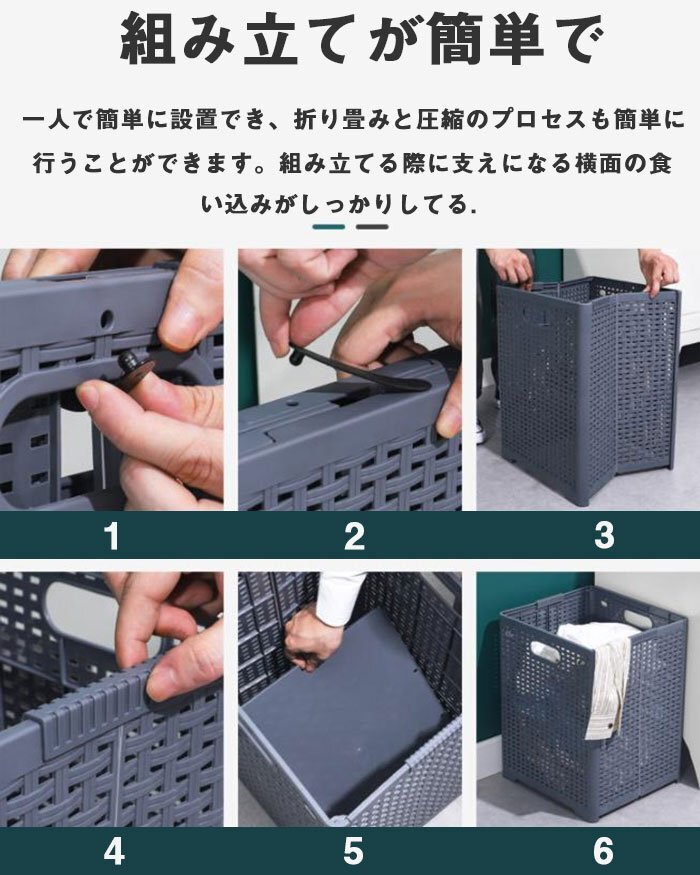 組み立てが簡単で

一人で簡単に設置でき、折り畳みと圧縮のプロセスも簡単に行うことができます。組み立てる際に支えになる横面の食い込みがしっかりしてる.

1

2

3

4

5

6