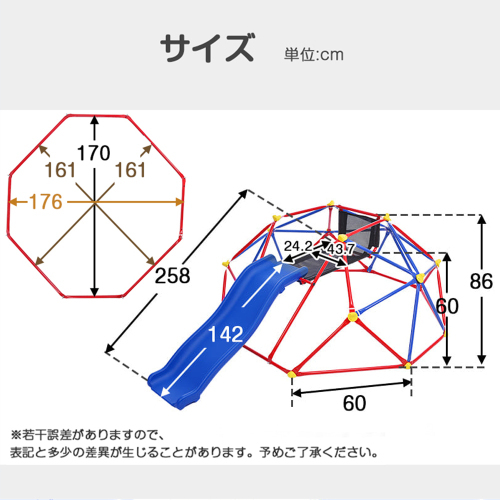 サイズ 単位:cm

170
161
161
176
258
24.2
43.7
142
86
60
60

※若干誤差がありますので、
表記と多少の差異が生じることがあります。予めご了承ください。