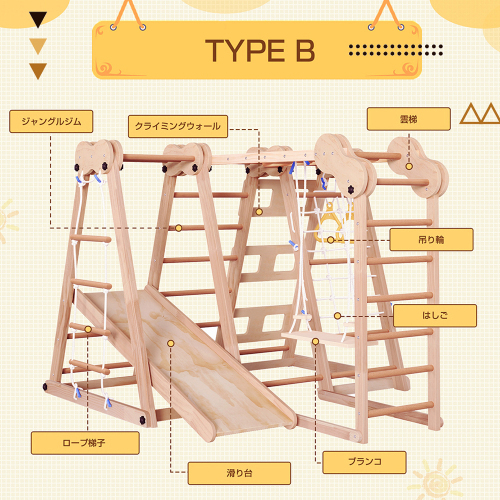 TYPE B

ジャングルジム

クライミングウォール

雲梯

吊り輪

はしご

ロープ梯子

滑り台

ブランコ