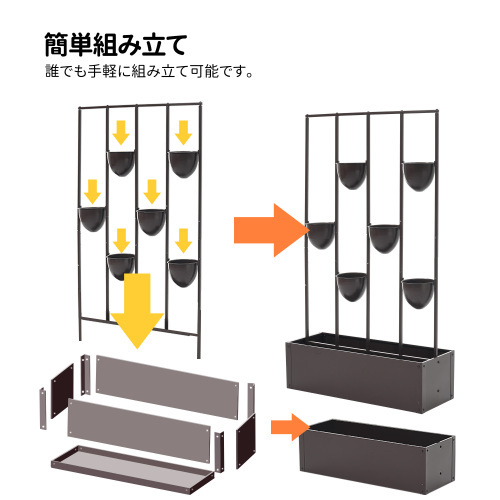 簡単組み立て
誰でも手軽に組み立て可能です。