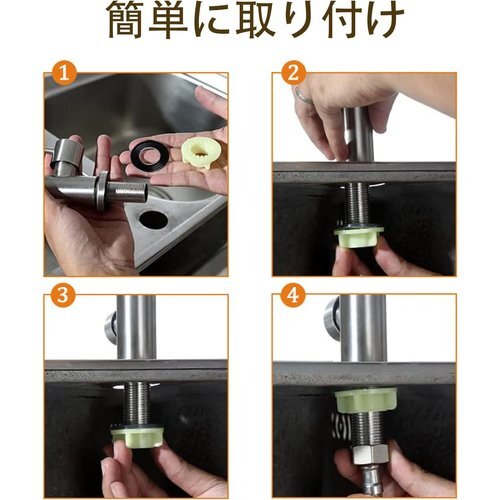 簡単に取り付け

1

2

3

4