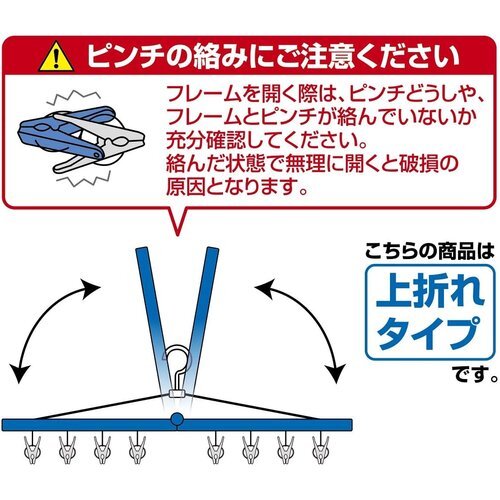 ピンチの絡みにご注意ください

フレームを開く際は、ピンチどうしや、フレームとピンチが絡んでいないか充分確認してください。
絡んだ状態で無理に開くと破損の原因となります。

こちらの商品は
上折れタイプ
です。