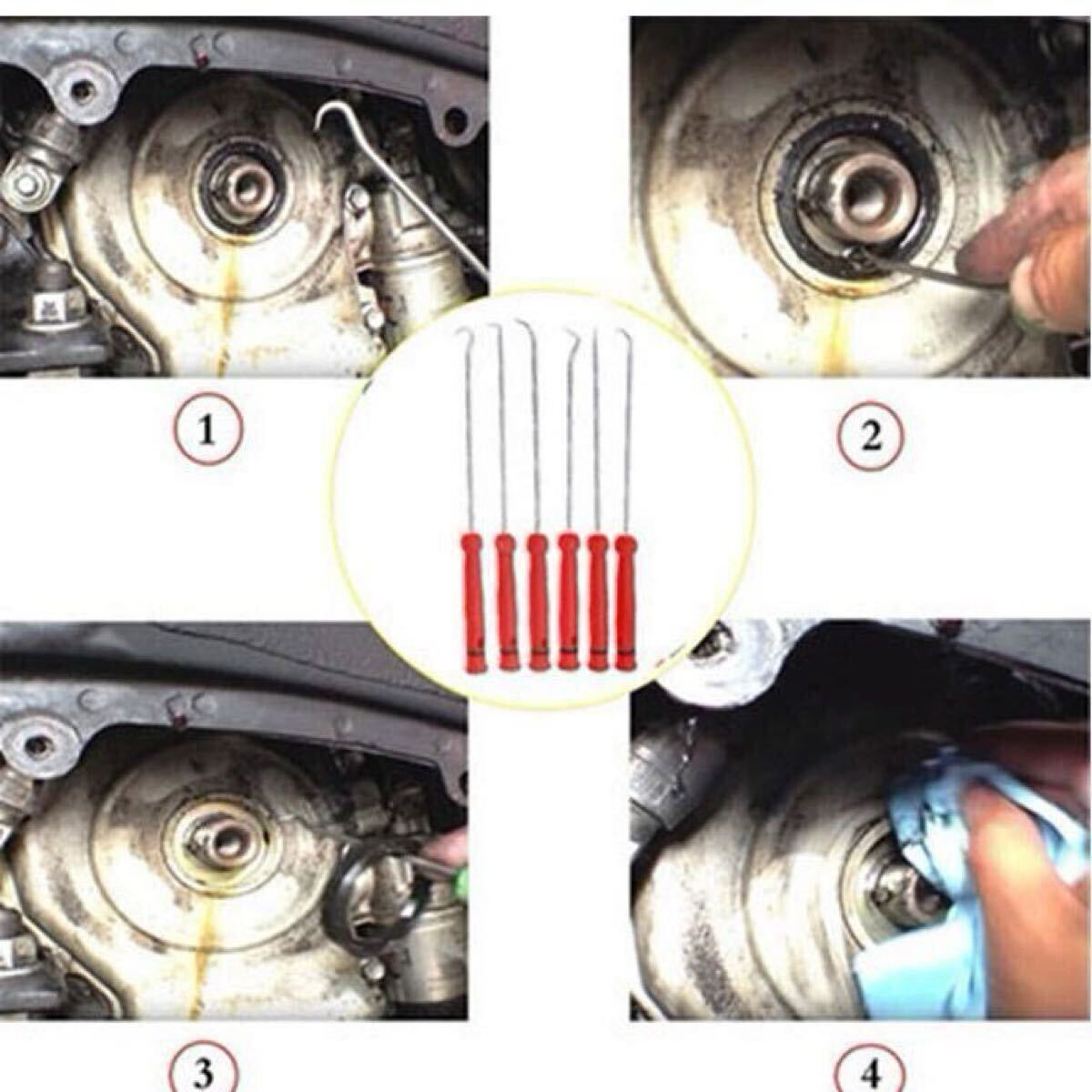 1

2

3

4