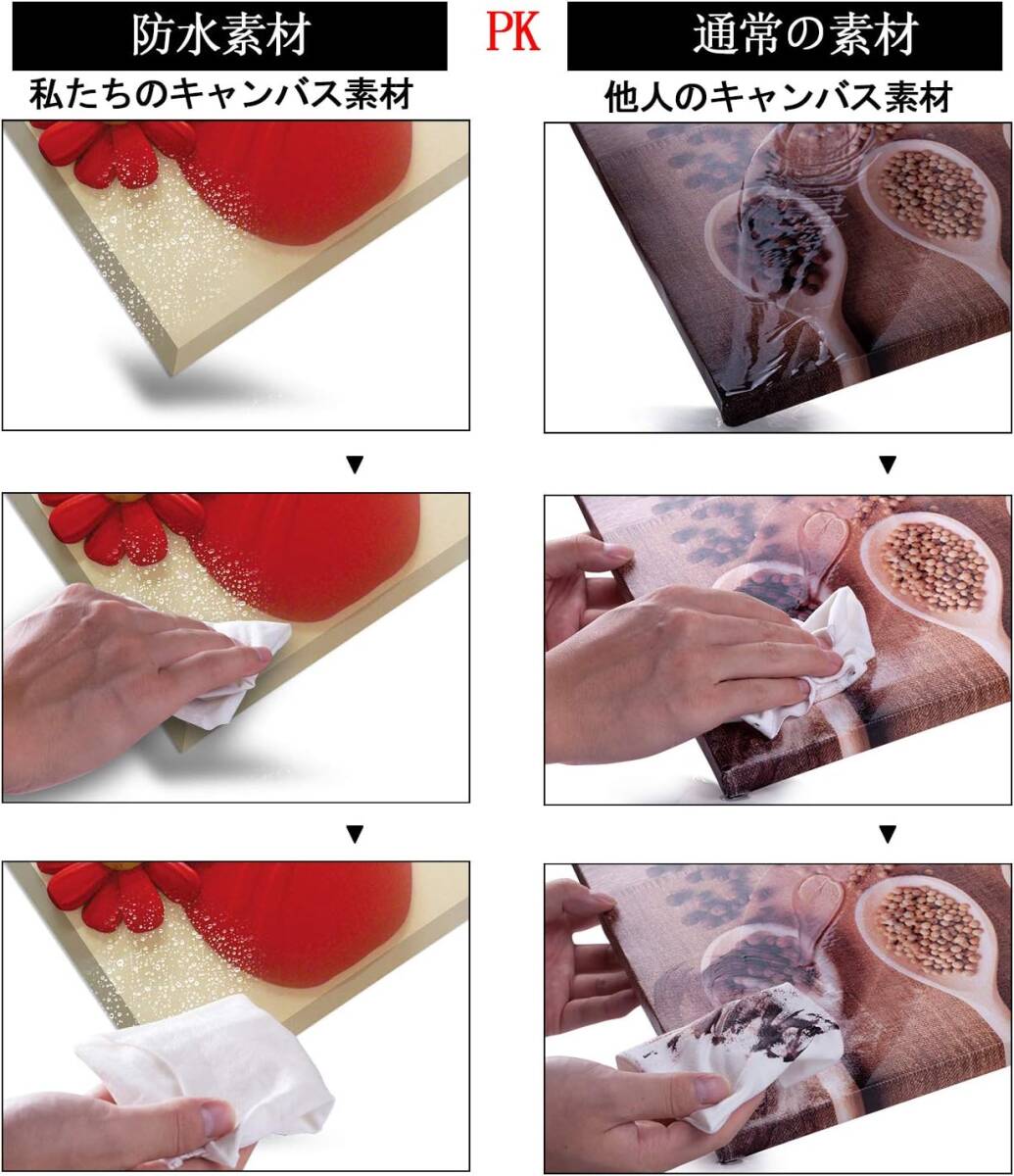 防水素材

PK

通常の素材

私たちのキャンバス素材

他人のキャンバス素材

▼

▼

▼

▼